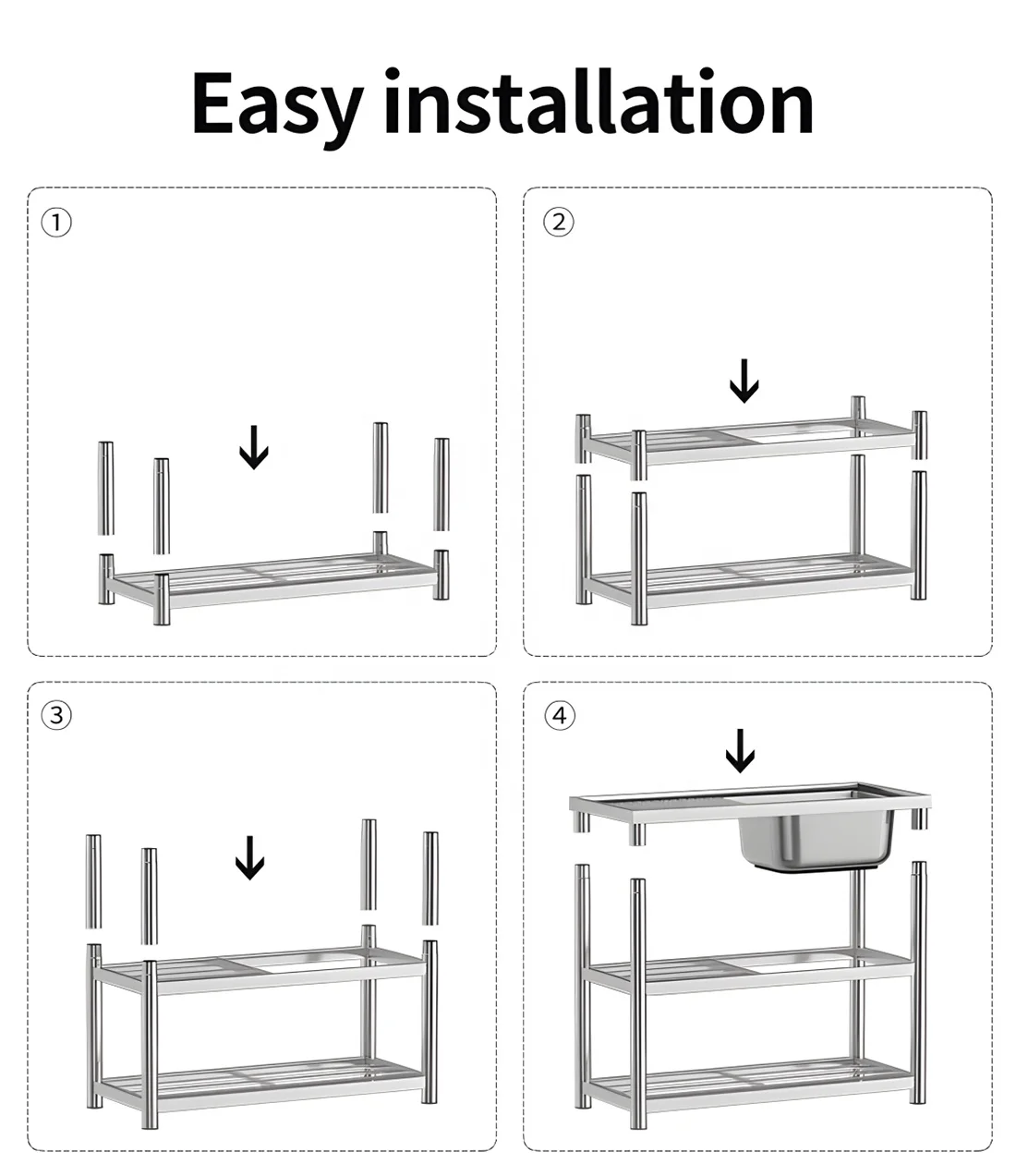 Easy installation

①

②

③

④