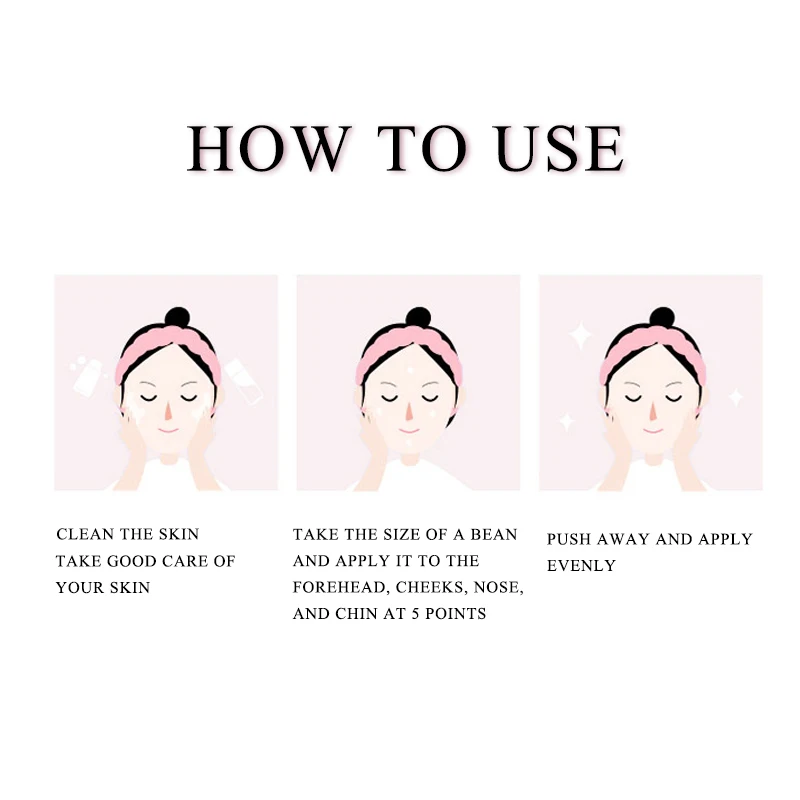 HOW TO USE

CLEAN THE SKIN
TAKE GOOD CARE OF YOUR SKIN

TAKE THE SIZE OF A BEAN AND APPLY IT TO THE FOREHEAD, CHEEKS, NOSE, AND CHIN AT 5 POINTS

PUSH AWAY AND APPLY EVENLY