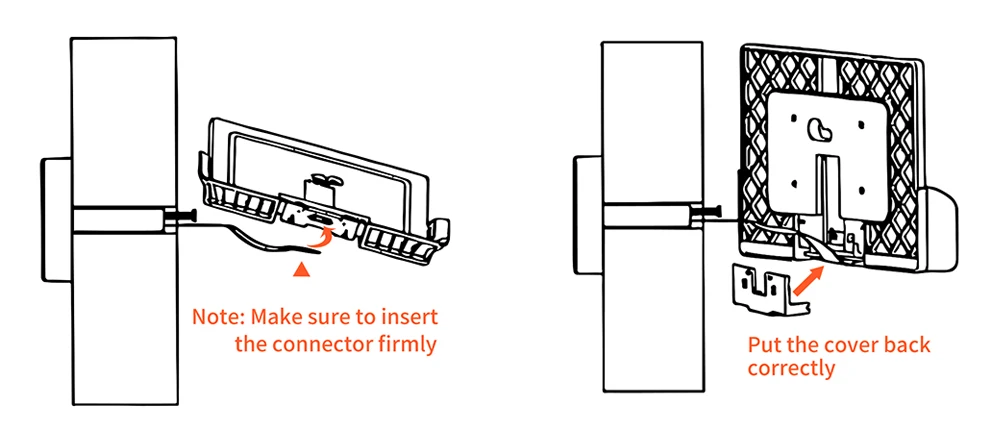 Note: Make sure to insert the connector firmly

Put the cover back correctly