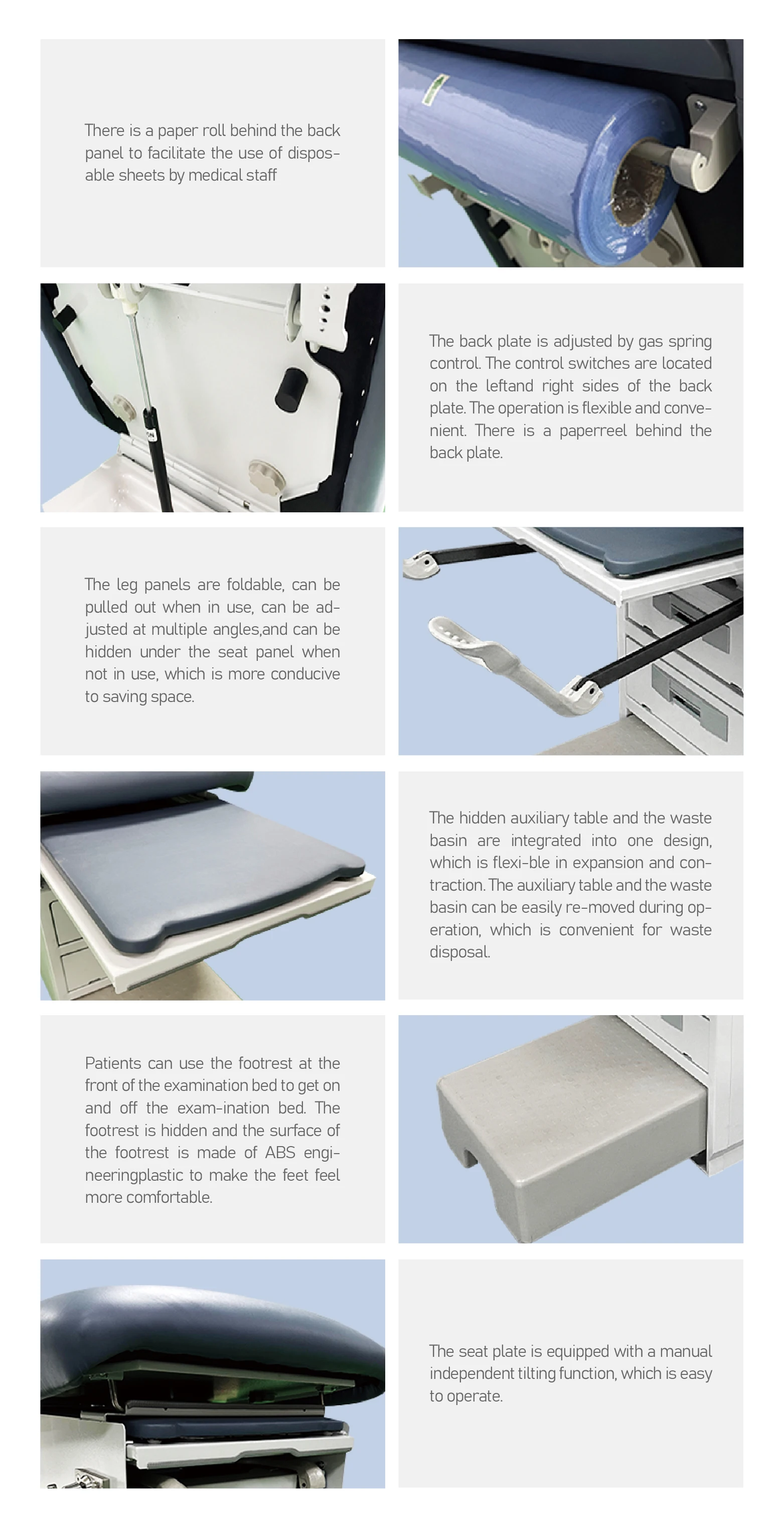 There is a paper roll behind the back panel to facilitate the use of disposable sheets by medical staff

The back plate is adjusted by gas spring control. The control switches are located on the leftand right sides of the back plate. The operation is flexible and convenient. There is a paperreel behind the back plate.

The leg panels are foldable, can be pulled out when in use, can be adjusted at multiple angles,and can be hidden under the seat panel when not in use, which is more conducive to saving space.

The hidden auxiliary table and the waste basin are integrated into one design, which is flexi-ble in expansion and contraction. The auxiliary table and the waste basin can be easily re-moved during operation, which is convenient for waste disposal.

Patients can use the footrest at the front of the examination bed to get on and off the exam-ination bed. The footrest is hidden and the surface of the footrest is made of ABS engineeringplastic to make the feet feel more comfortable.

The seat plate is equipped with a manual independent tilting function, which is easy to operate.