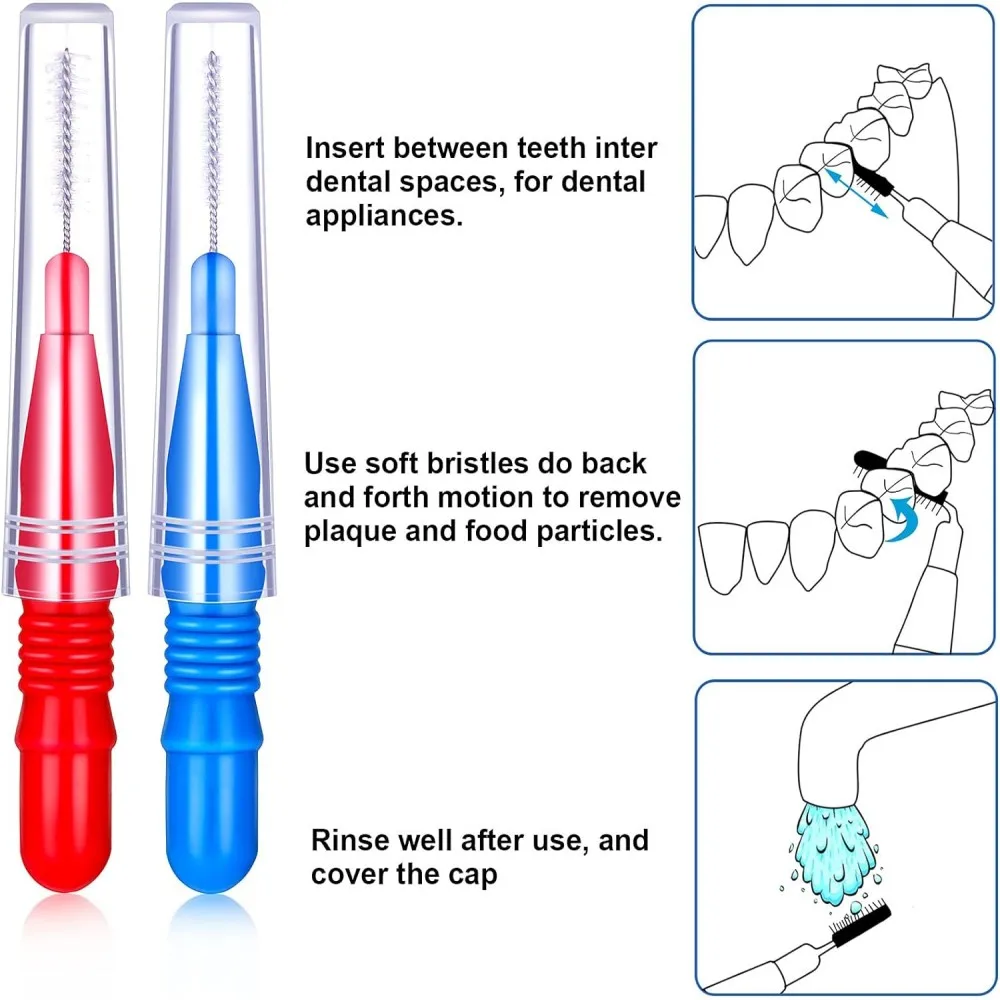 Insert between teeth inter dental spaces, for dental appliances.

Use soft bristles do back and forth motion to remove plaque and food particles.

Rinse well after use, and cover the cap