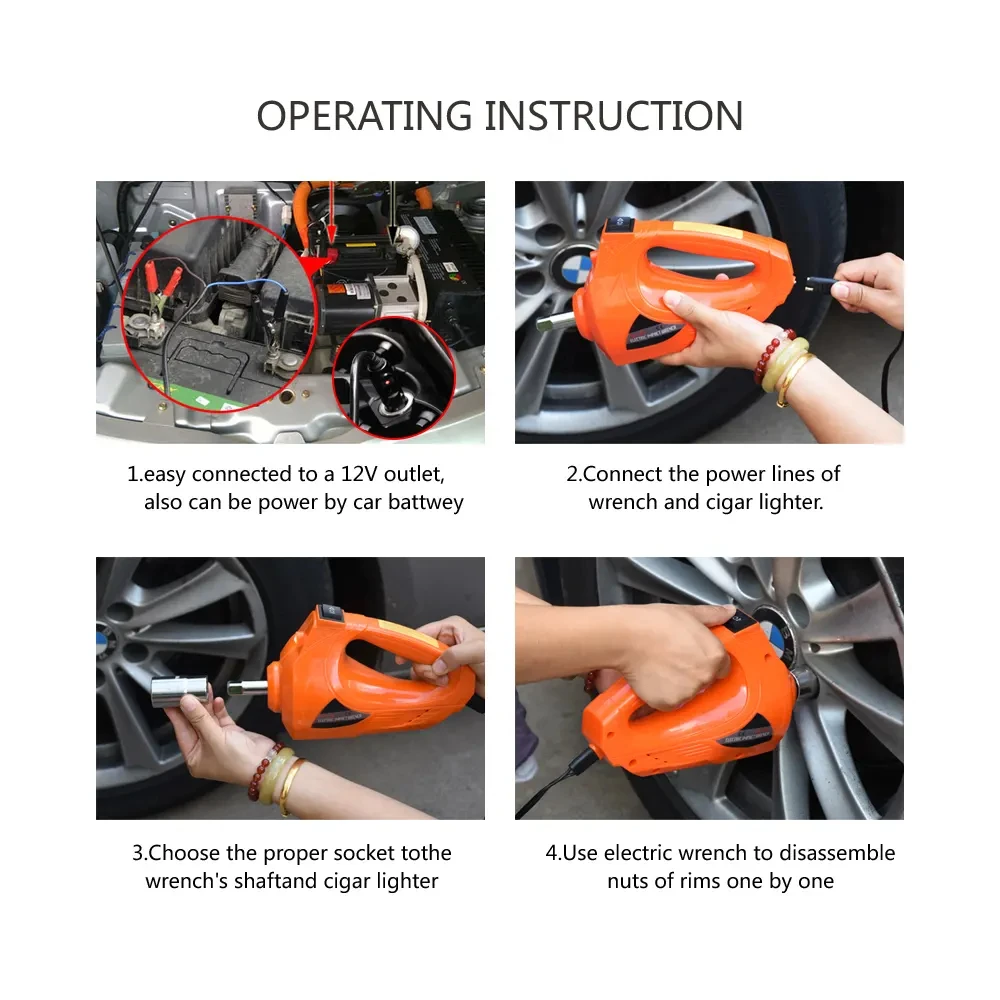 OPERATING INSTRUCTION

1.easy connected to a 12V outlet, also can be power by car battwey

2.Connect the power lines of wrench and cigar lighter.

3.Choose the proper socket tothe wrench's shaftand cigar lighter

4.Use electric wrench to disassemble nuts of rims one by one