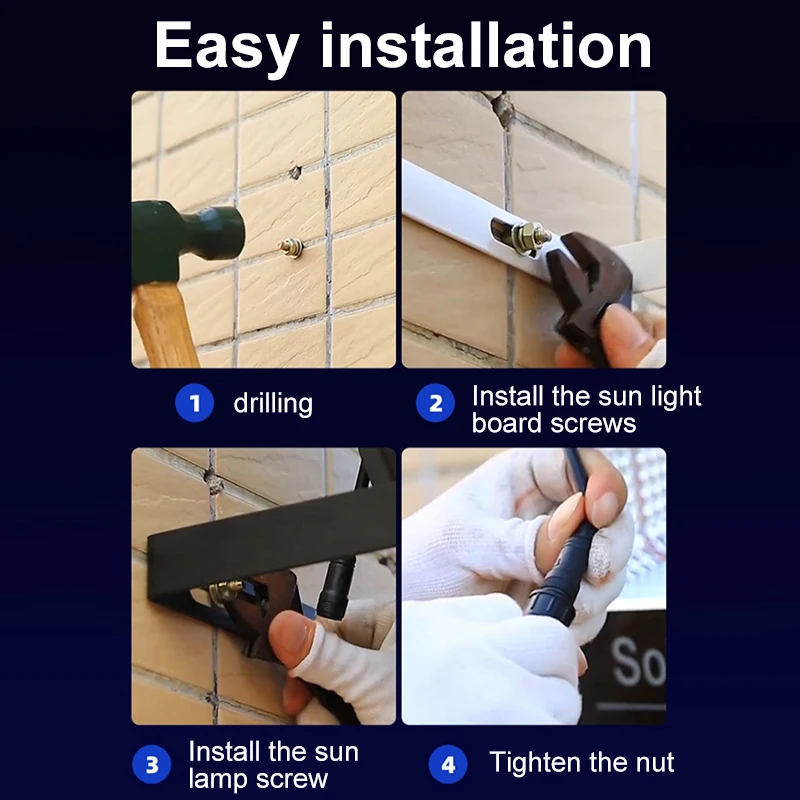 Easy installation

1 drilling

2 Install the sun light board screws

So

3 Install the sun lamp screw

4 Tighten the nut