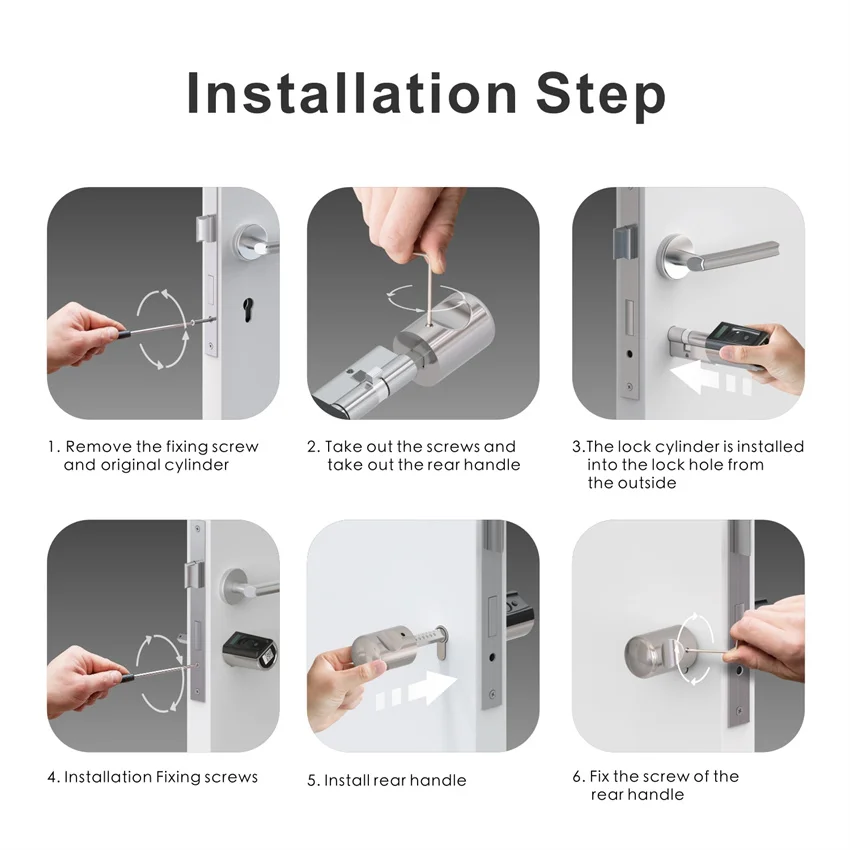 Installation Step

1. Remove the fixing screw and original cylinder

2. Take out the screws and take out the rear handle

3.The lock cylinder is installed into the lock hole from the outside

4. Installation Fixing screws

5. Install rear handle

6. Fix the screw of the rear handle