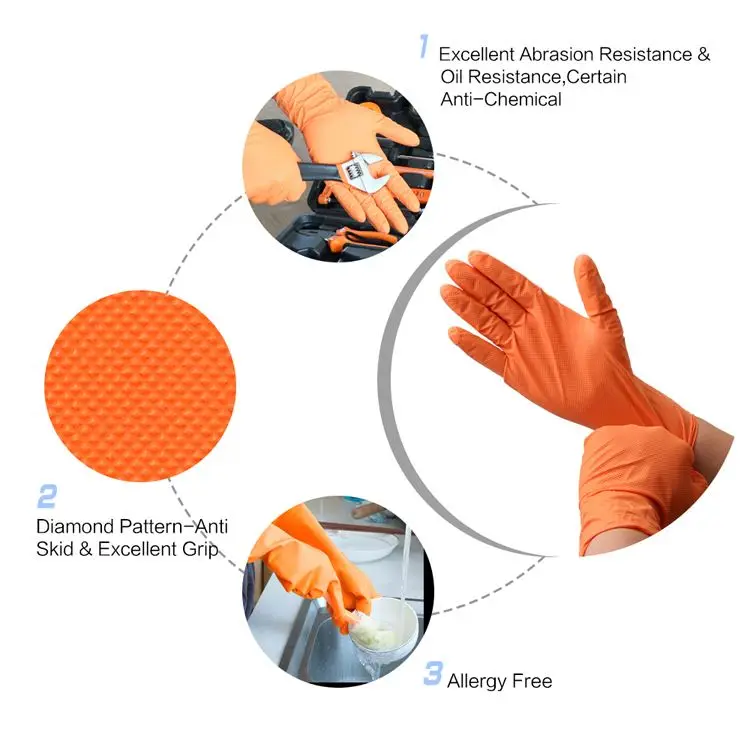 1 Excellent Abrasion Resistance & Oil Resistance,Certain Anti-Chemical

2 Diamond Pattern-Anti Skid & Excellent Grip

3 Allergy Free