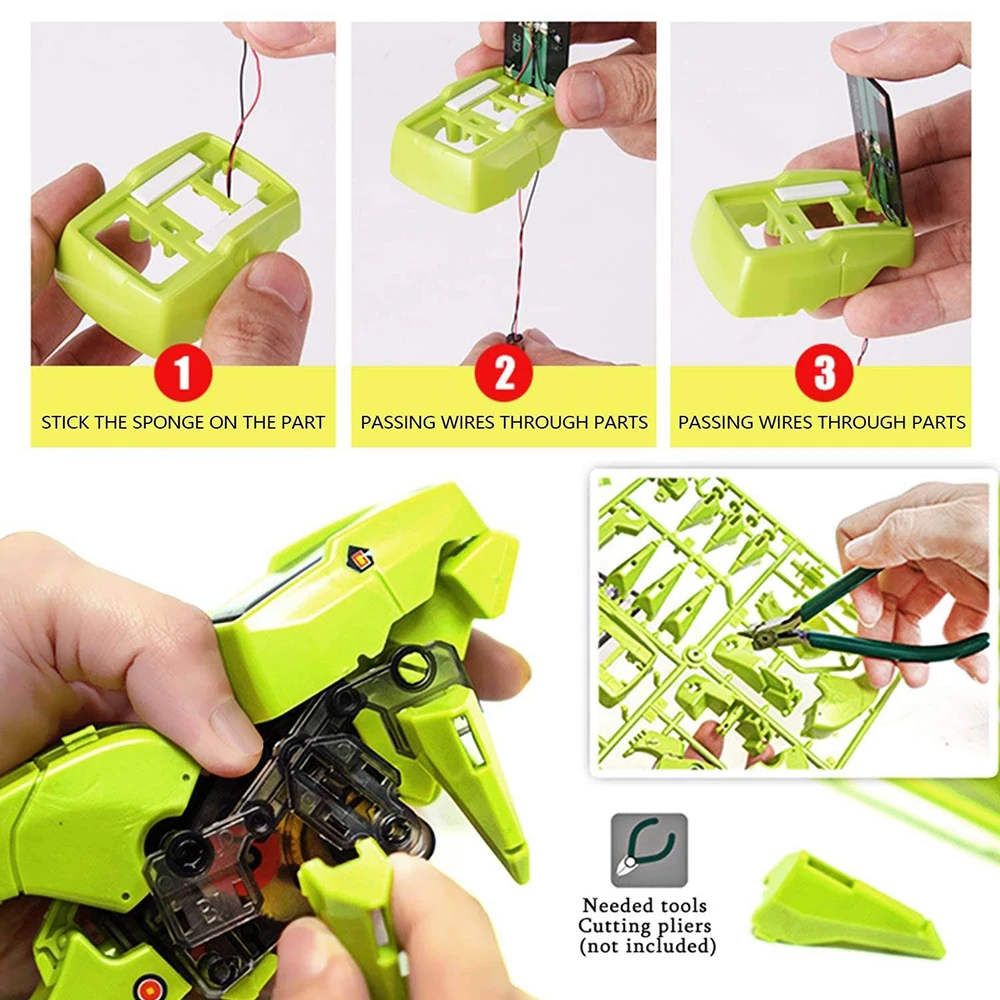 1
STICK THE SPONGE ON THE PART

2
PASSING WIRES THROUGH PARTS

3
PASSING WIRES THROUGH PARTS

Needed tools
Cutting pliers
(not included)