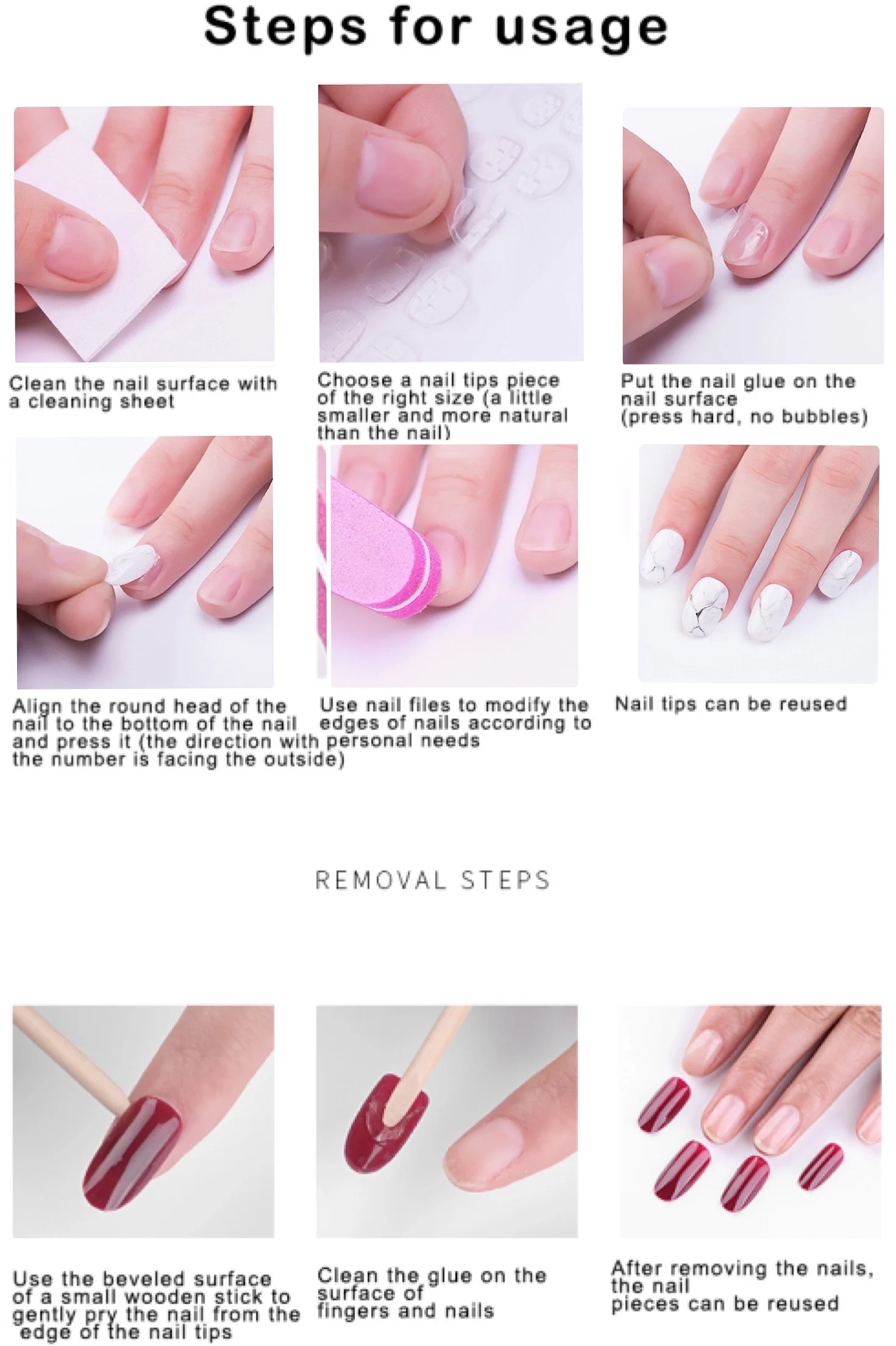 Steps for usage

Clean the nail surface with a cleaning sheet

Choose a nail tips piece of the right size (a little smaller and more natural than the nail)

Put the nail glue on the nail surface (press hard, no bubbles)

Align the round head of the nail to the bottom of the nail and press it (the direction with the number is facing the outside)

Use nail files to modify the edges of nails according to personal needs

Nail tips can be reused

REMOVAL STEPS

Use the beveled surface of a small wooden stick to gently pry the nail from the edge of the nail tips

Clean the glue on the surface of fingers and nails

After removing the nails, the nail pieces can be reused