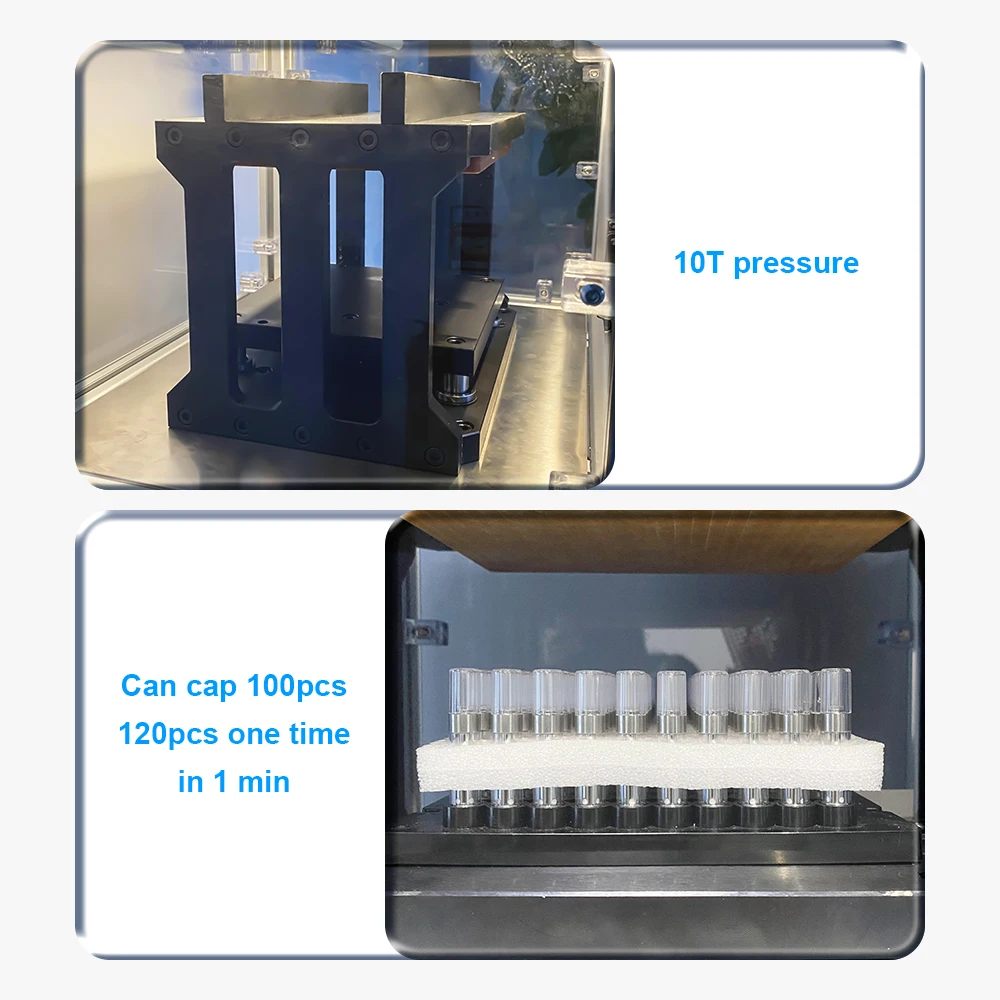 10T pressure

Can cap 100pcs
120pcs one time
in 1 min