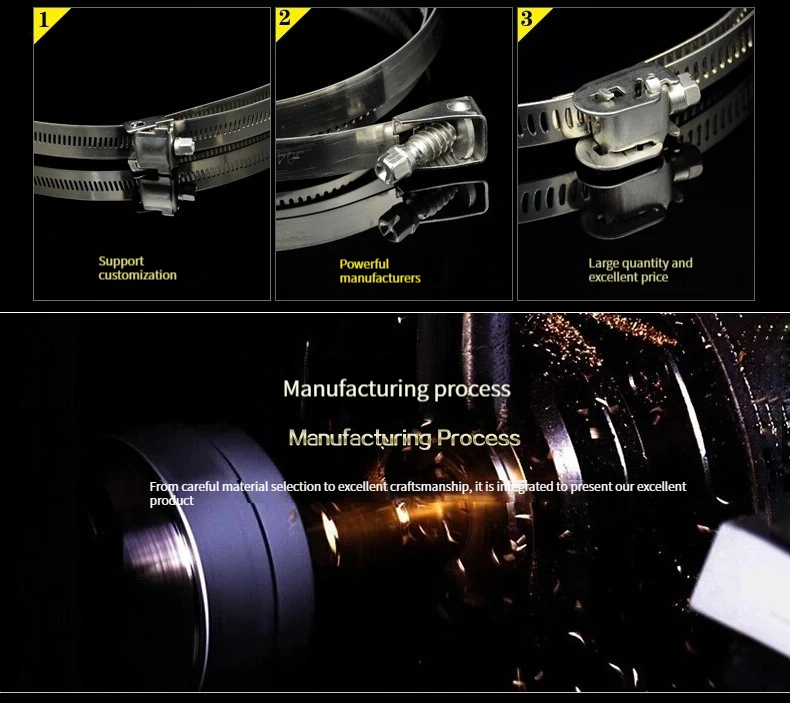 1

Support customization

2

Powerful manufacturers

3

Large quantity and excellent price

Manufacturing process

Manufacturing Process

From careful material selection to excellent craftsmanship, it is integrated to present our excellent product