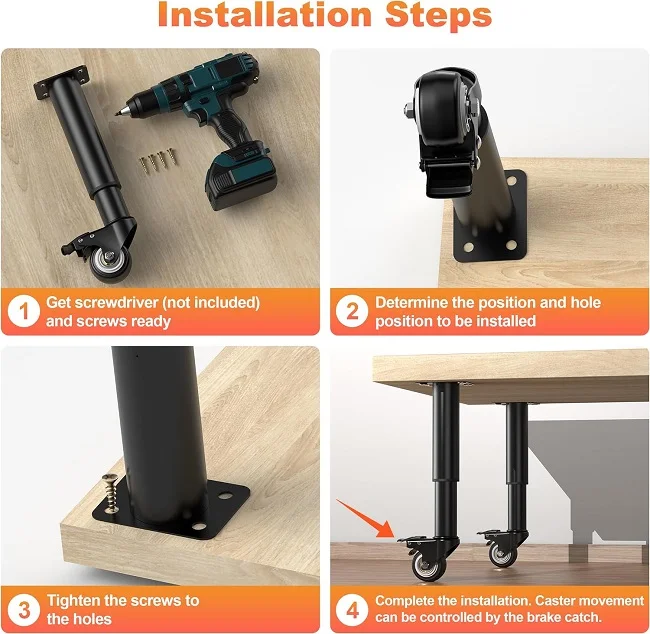 Installation Steps

1 Get screwdriver (not included) and screws ready

2 Determine the position and hole position to be installed

3 Tighten the screws to the holes

4 Complete the installation. Caster movement can be controlled by the brake catch.