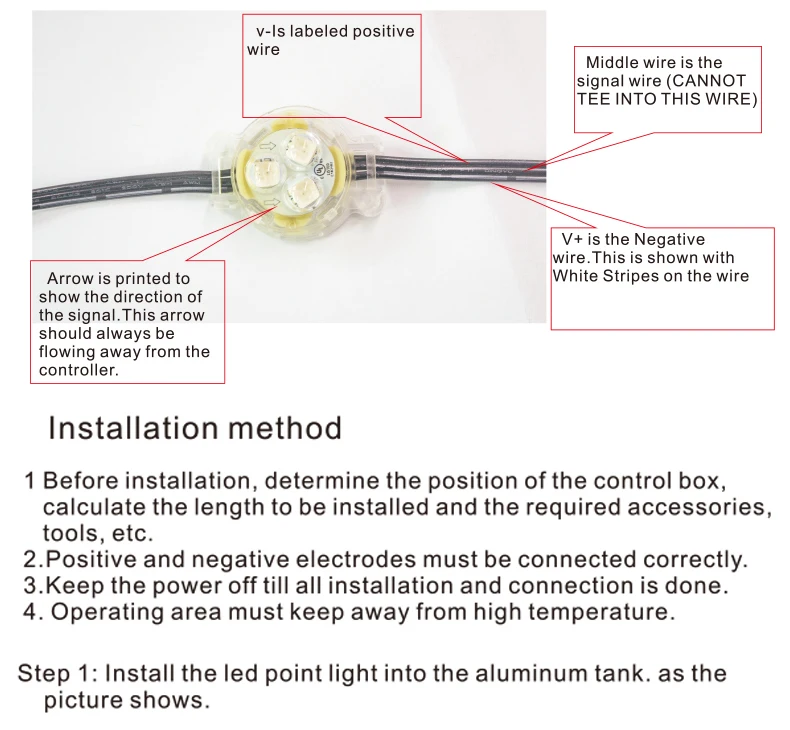 v-Is labeled positive wire

Middle wire is the signal wire (CANNOT TEE INTO THIS WIRE)

V+ is the Negative wire.This is shown with White Stripes on the wire

Arrow is printed to show the direction of the signal.This arrow should always be flowing away from the controller.

Installation method

1 Before installation, determine the position of the control box, calculate the length to be installed and the required accessories, tools, etc.
2.Positive and negative electrodes must be connected correctly.
3.Keep the power off till all installation and connection is done.
4. Operating area must keep away from high temperature.

Step 1: Install the led point light into the aluminum tank. as the picture shows.