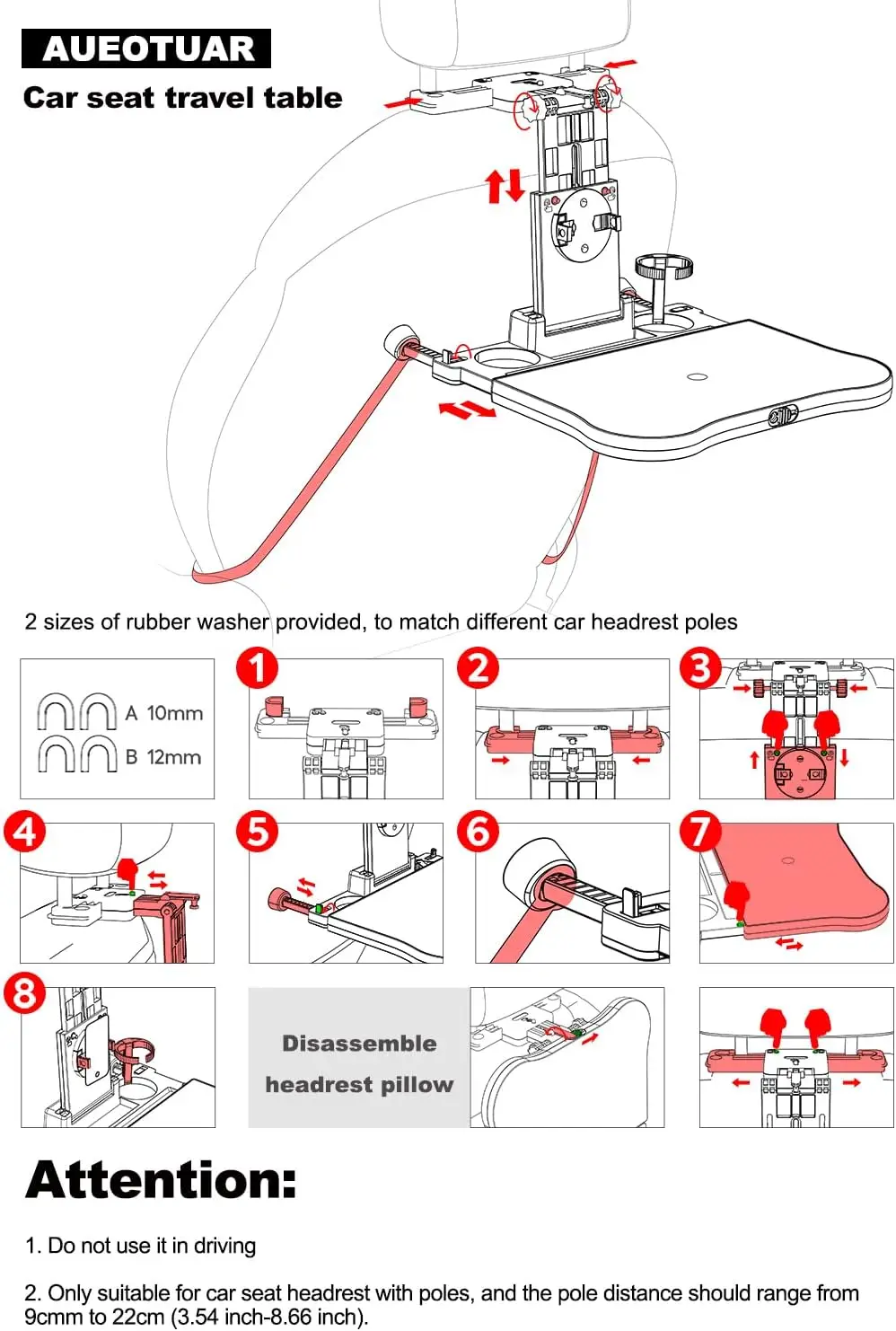 AUEOTUAR

Car seat travel table

2 sizes of rubber washer provided, to match different car headrest poles

A 10mm

B 12mm

1

2

3

4

5

6

7

8

Disassemble headrest pillow

Attention:

1. Do not use it in driving

2. Only suitable for car seat headrest with poles, and the pole distance should range from 9cmm to 22cm (3.54 inch-8.66 inch).