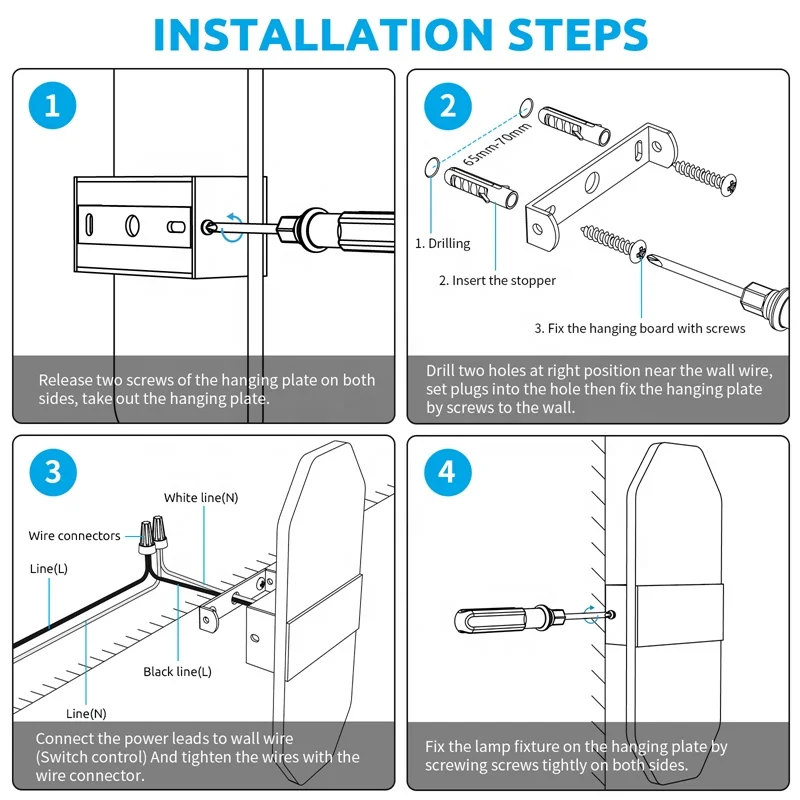 INSTALLATION STEPS

1

Release two screws of the hanging plate on both sides, take out the hanging plate.

2

65mm-70mm

1. Drilling

2. Insert the stopper

3. Fix the hanging board with screws

Drill two holes at right position near the wall wire, set plugs into the hole then fix the hanging plate by screws to the wall.

3

White line(N)

Wire connectors

Line(L)

Black line(L)

Line(N)

Connect the power leads to wall wire (Switch control) And tighten the wires with the wire connector.

4

Fix the lamp fixture on the hanging plate by screwing screws tightly on both sides.