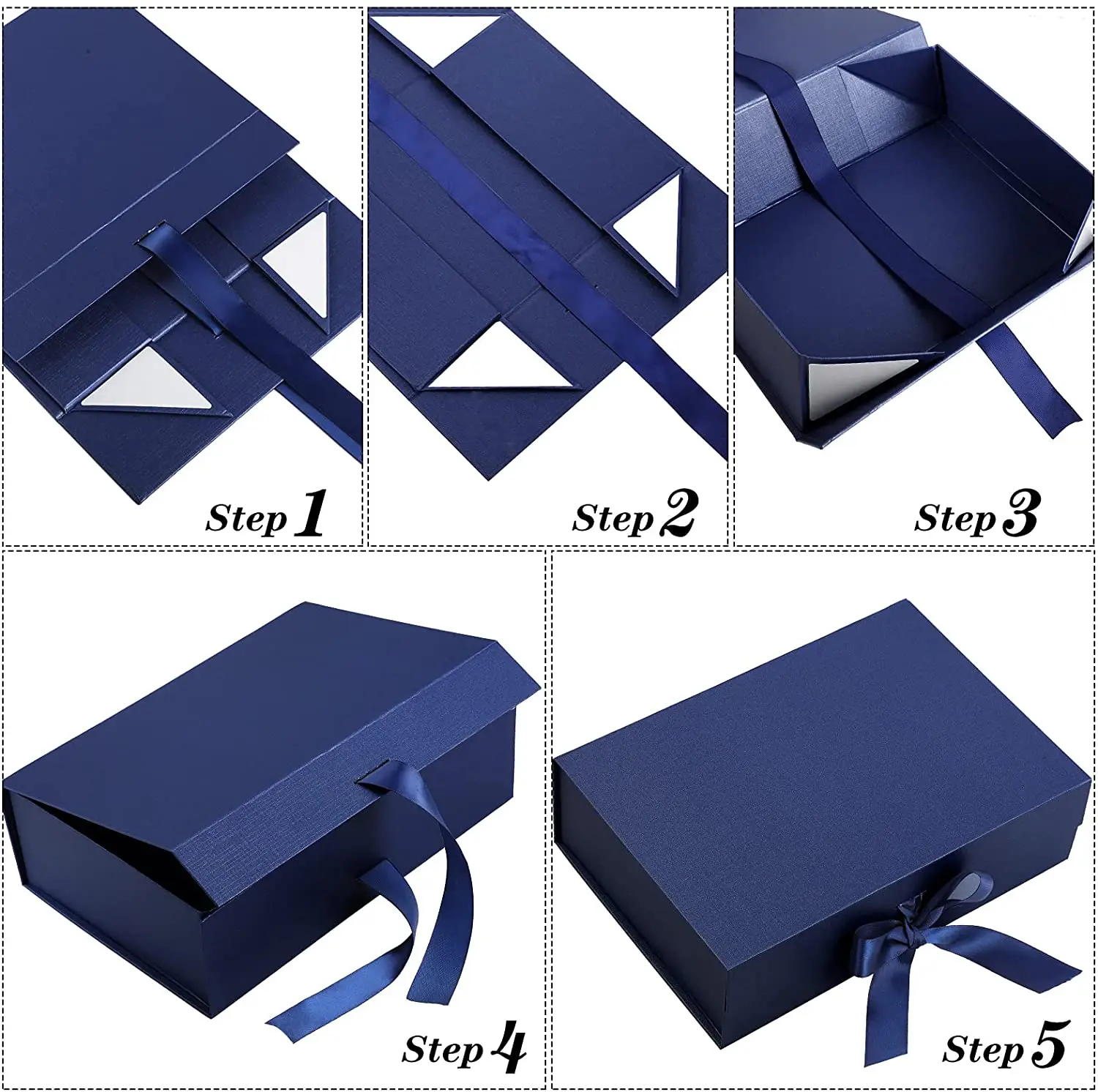 Step 1

Step 2

Step 3

Step 4

Step 5