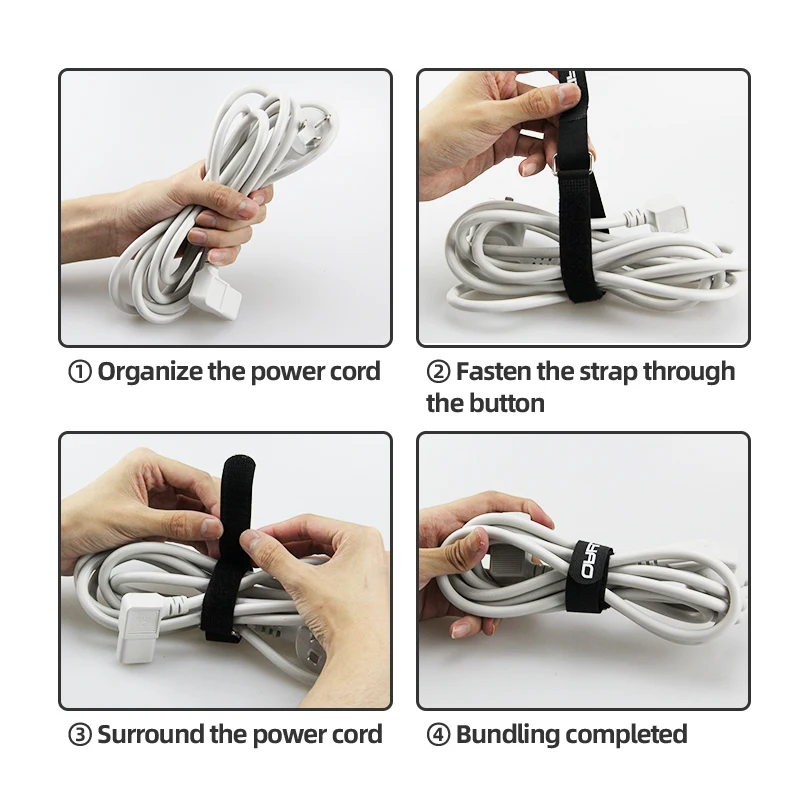 ① Organize the power cord

② Fasten the strap through the button

③ Surround the power cord

④ Bundling completed