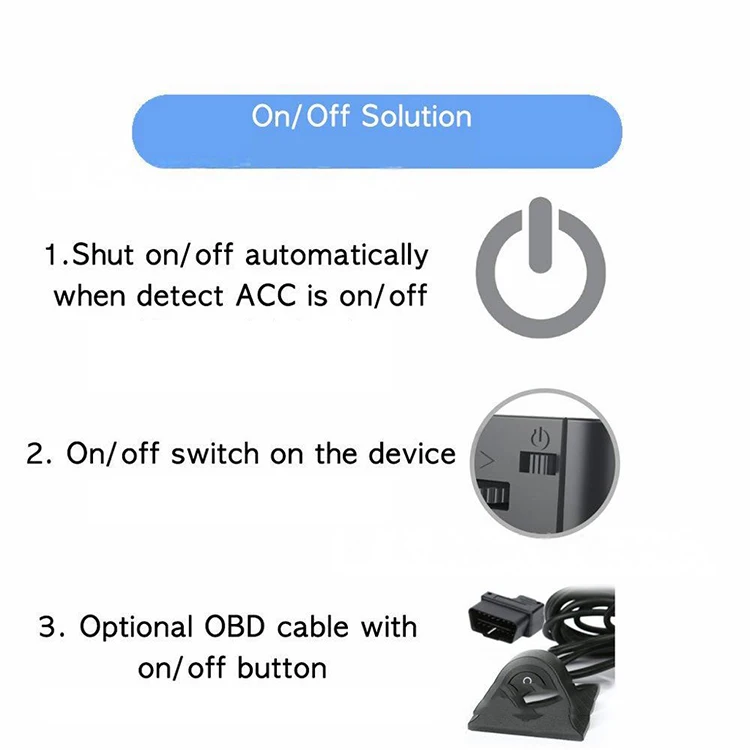 On/Off Solution

1.Shut on/off automatically when detect ACC is on/off

2. On/off switch on the device

3. Optional OBD cable with on/off button