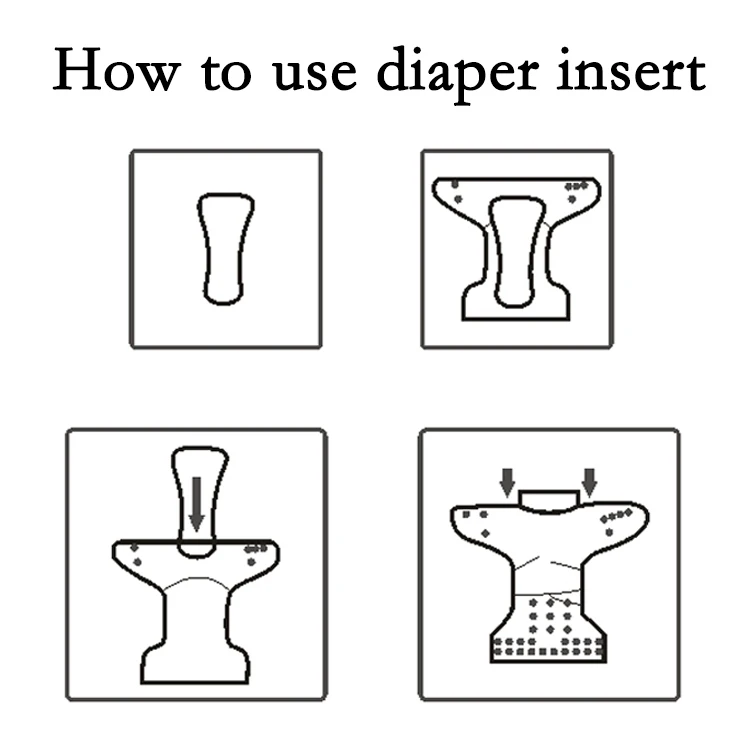 How to use diaper insert