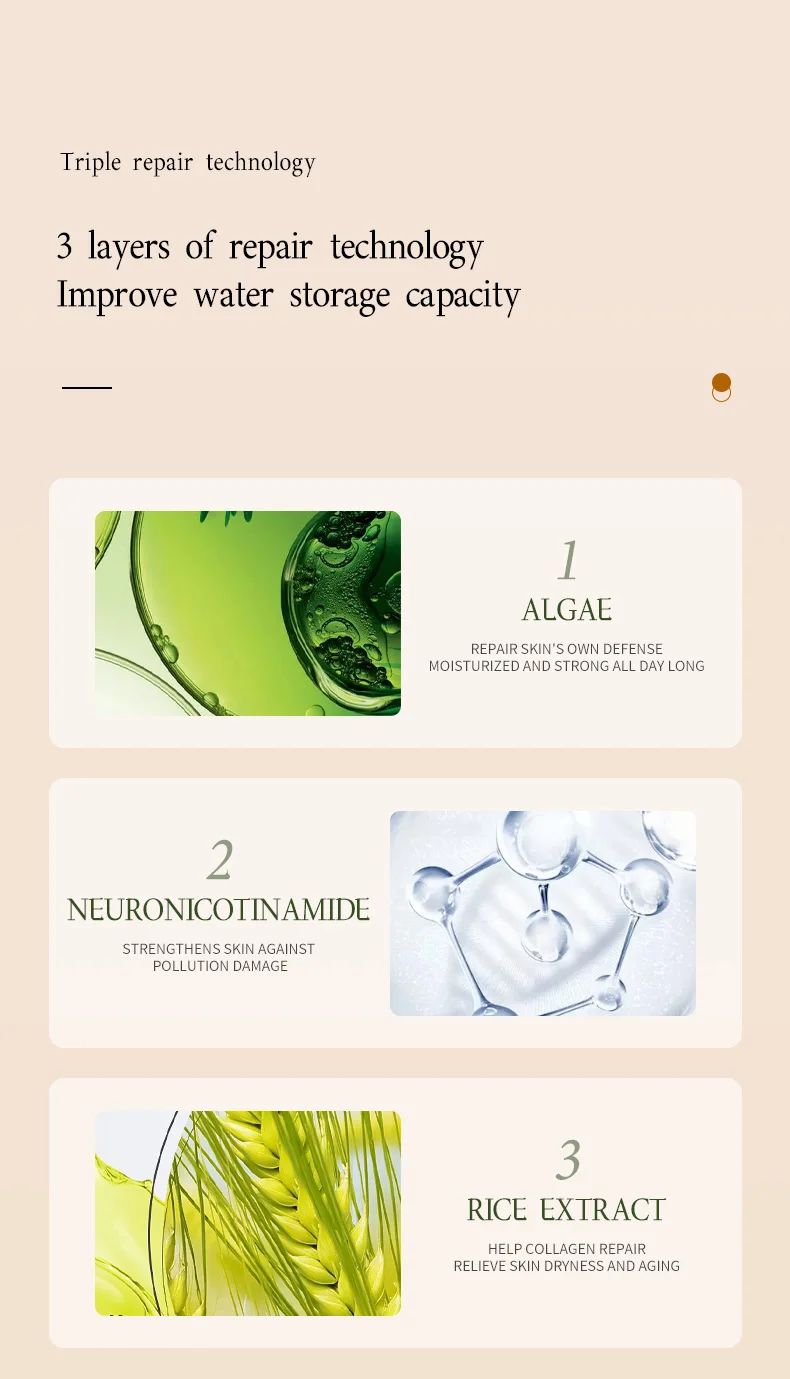 Triple repair technology

3 layers of repair technology
Improve water storage capacity

1
ALGAE
REPAIR SKIN'S OWN DEFENSE
MOISTURIZED AND STRONG ALL DAY LONG

2
NEURONICOTINAMIDE
STRENGTHENS SKIN AGAINST
POLLUTION DAMAGE

3
RICE EXTRACT
HELP COLLAGEN REPAIR
RELIEVE SKIN DRYNESS AND AGING