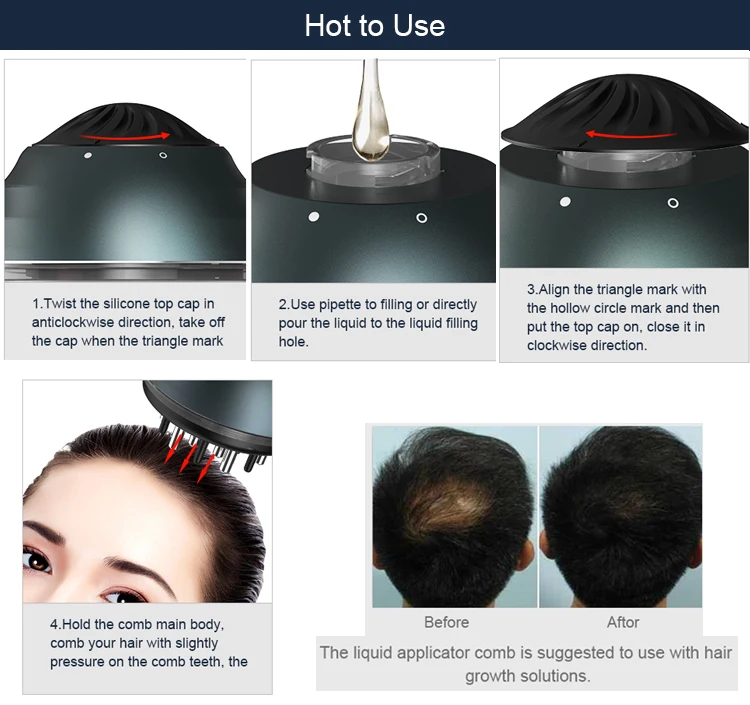 Hot to Use

1.Twist the silicone top cap in anticlockwise direction, take off the cap when the triangle mark

2.Use pipette to filling or directly pour the liquid to the liquid filling hole.

3.Align the triangle mark with the hollow circle mark and then put the top cap on, close it in clockwise direction.

4.Hold the comb main body, comb your hair with slightly pressure on the comb teeth, the

Before

After

The liquid applicator comb is suggested to use with hair growth solutions.