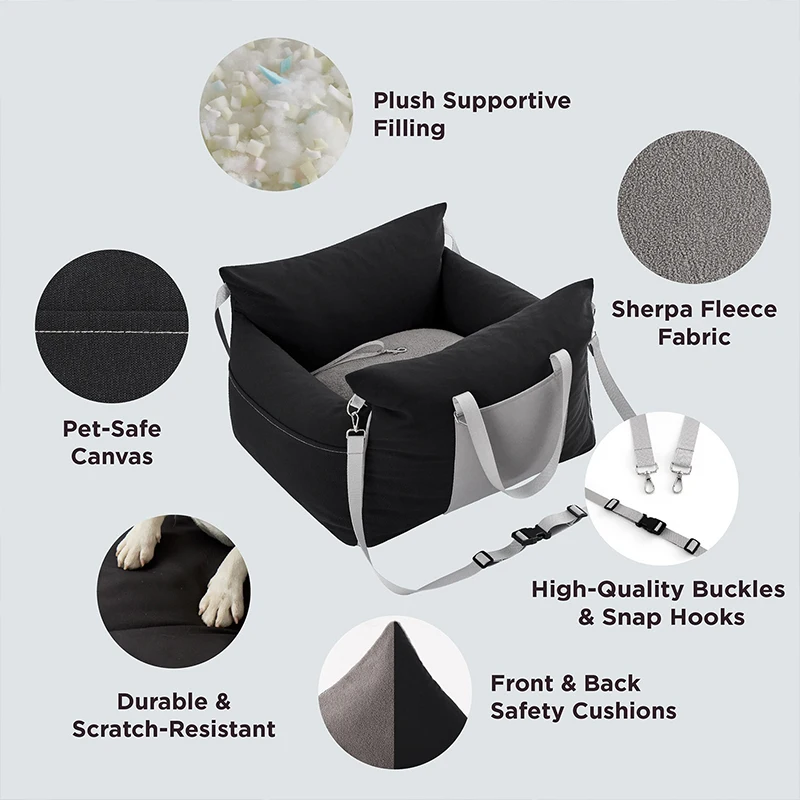 Plush Supportive Filling

Sherpa Fleece Fabric

Pet-Safe Canvas

High-Quality Buckles & Snap Hooks

Durable & Scratch-Resistant

Front & Back Safety Cushions