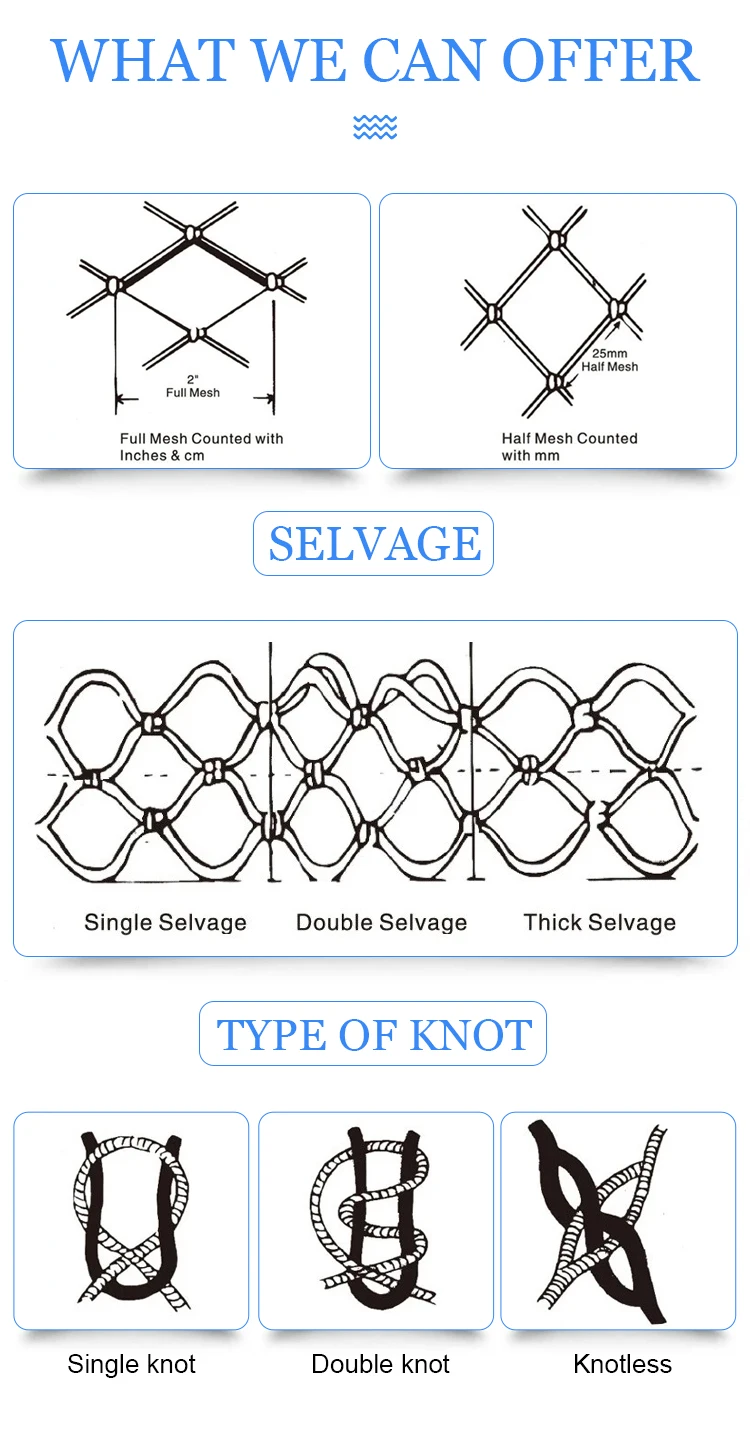 WHAT WE CAN OFFER

2"
Full Mesh

Full Mesh Counted with Inches & cm

25mm
Half Mesh

Half Mesh Counted with mm

SELVAGE

Single Selvage

Double Selvage

Thick Selvage

TYPE OF KNOT

Single knot

Double knot

Knotless