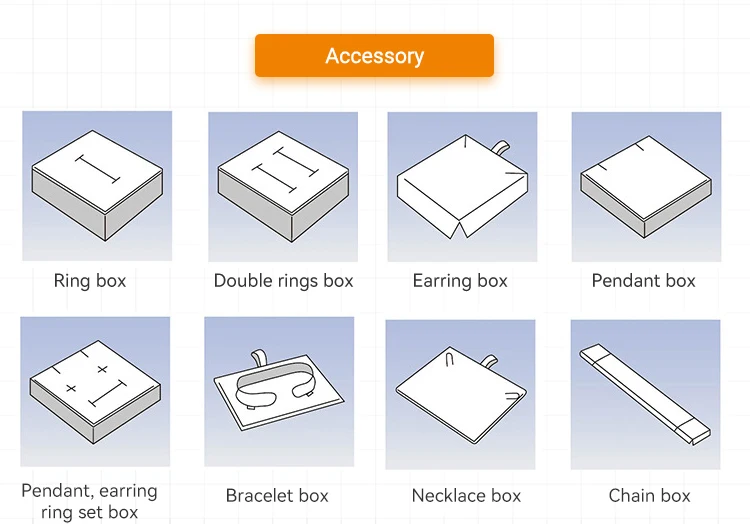 Accessory

Ring box

Double rings box

Earring box

Pendant box

Pendant, earring ring set box

Bracelet box

Necklace box

Chain box