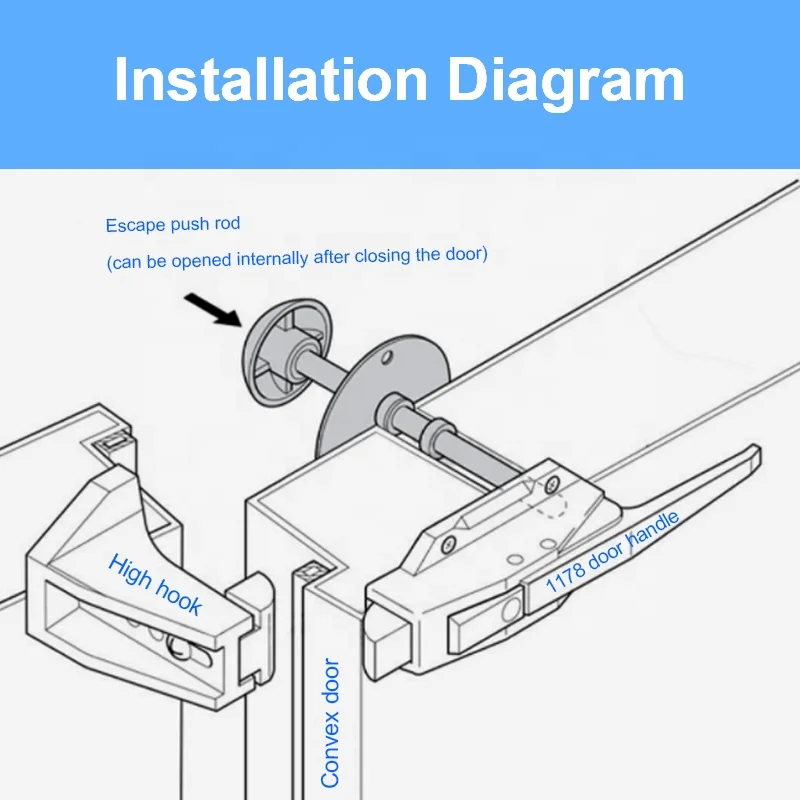 Installation Diagram

Escape push rod

(can be opened internally after closing the door)

High hook

Convex door

1178 door handle