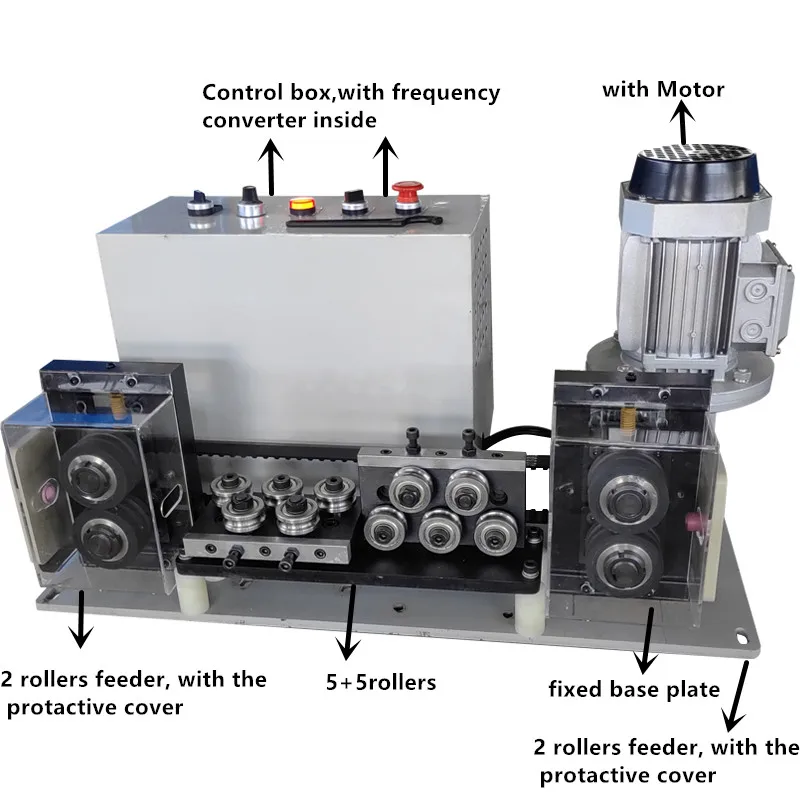 Control box,with frequency converter inside

with Motor

2 rollers feeder, with the protactive cover

5+5rollers

fixed base plate

2 rollers feeder, with the protactive cover