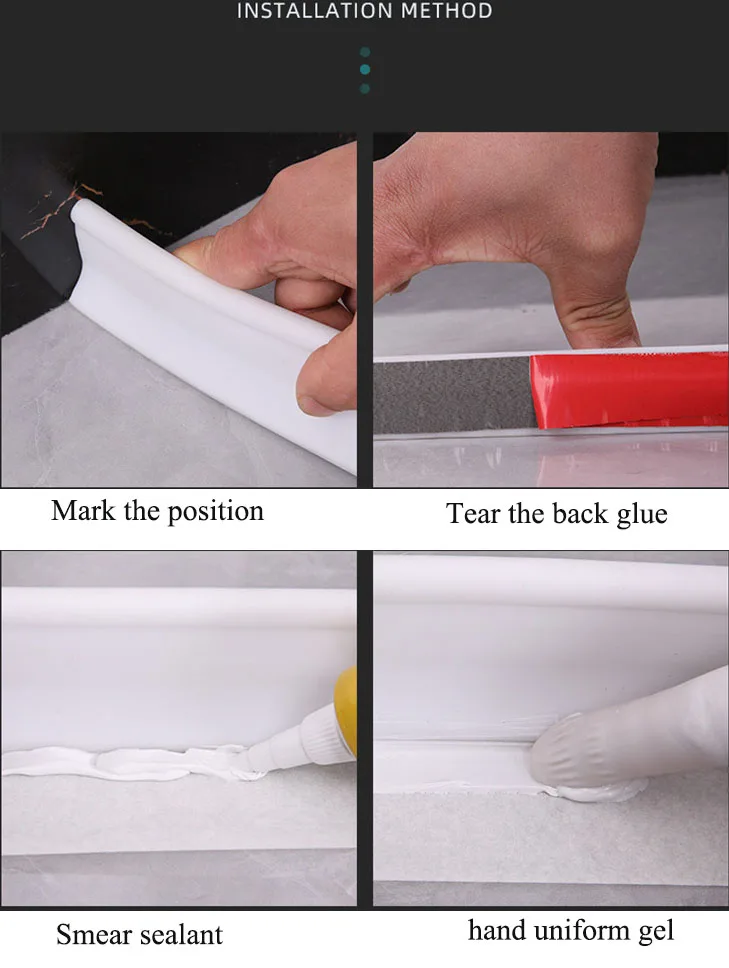 INSTALLATION METHOD

Mark the position

Tear the back glue

Smear sealant

hand uniform gel