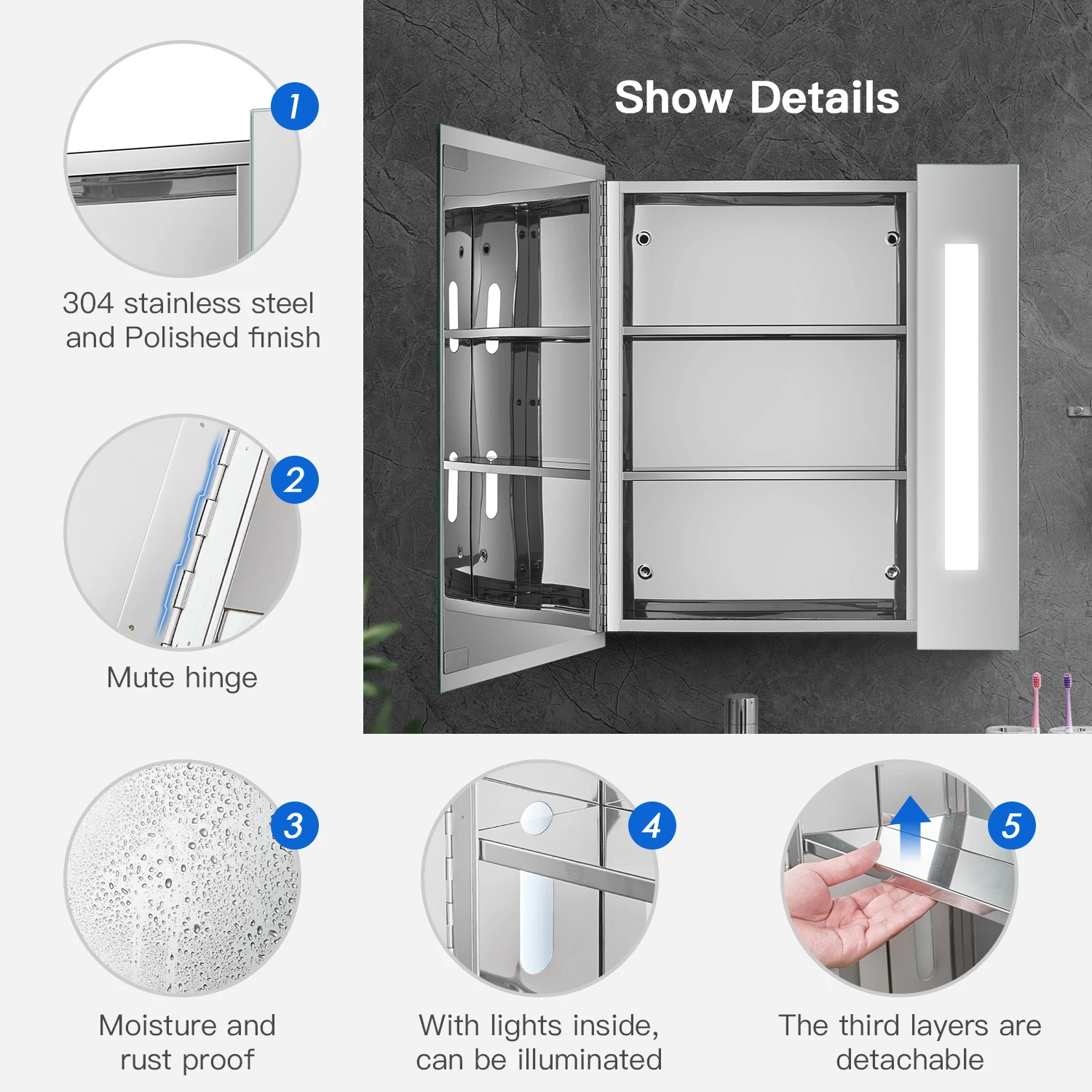 1

304 stainless steel
and Polished finish

Show Details

2

Mute hinge

3

Moisture and
rust proof

4

With lights inside,
can be illuminated

5

The third layers are
detachable