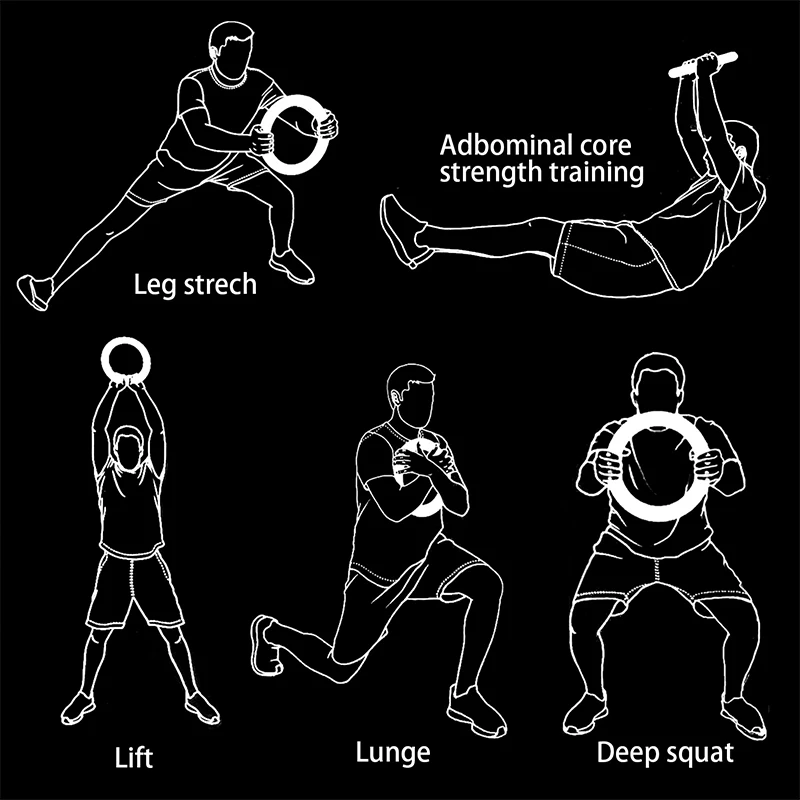 Adbominal core strength training

Leg strech

Lift

Lunge

Deep squat