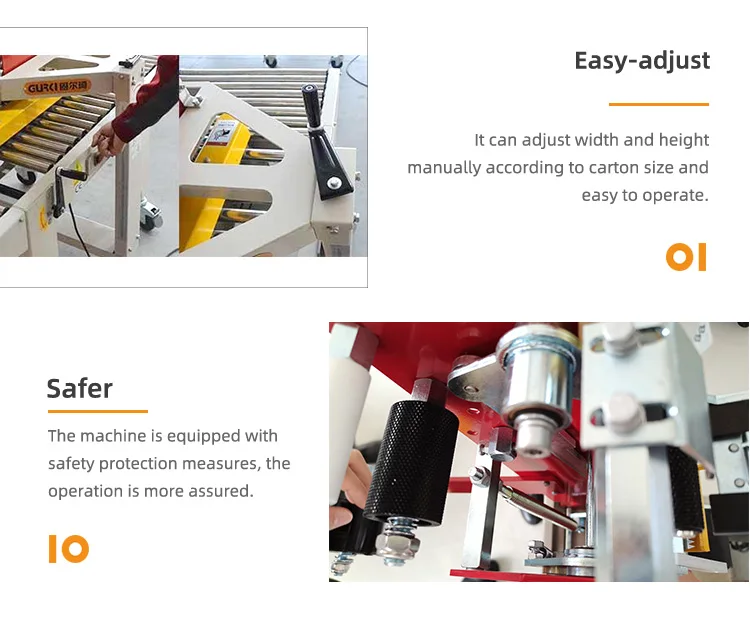 GURKI 固尔琦

Easy-adjust

It can adjust width and height manually according to carton size and easy to operate.

01

Safer

The machine is equipped with safety protection measures, the operation is more assured.

10