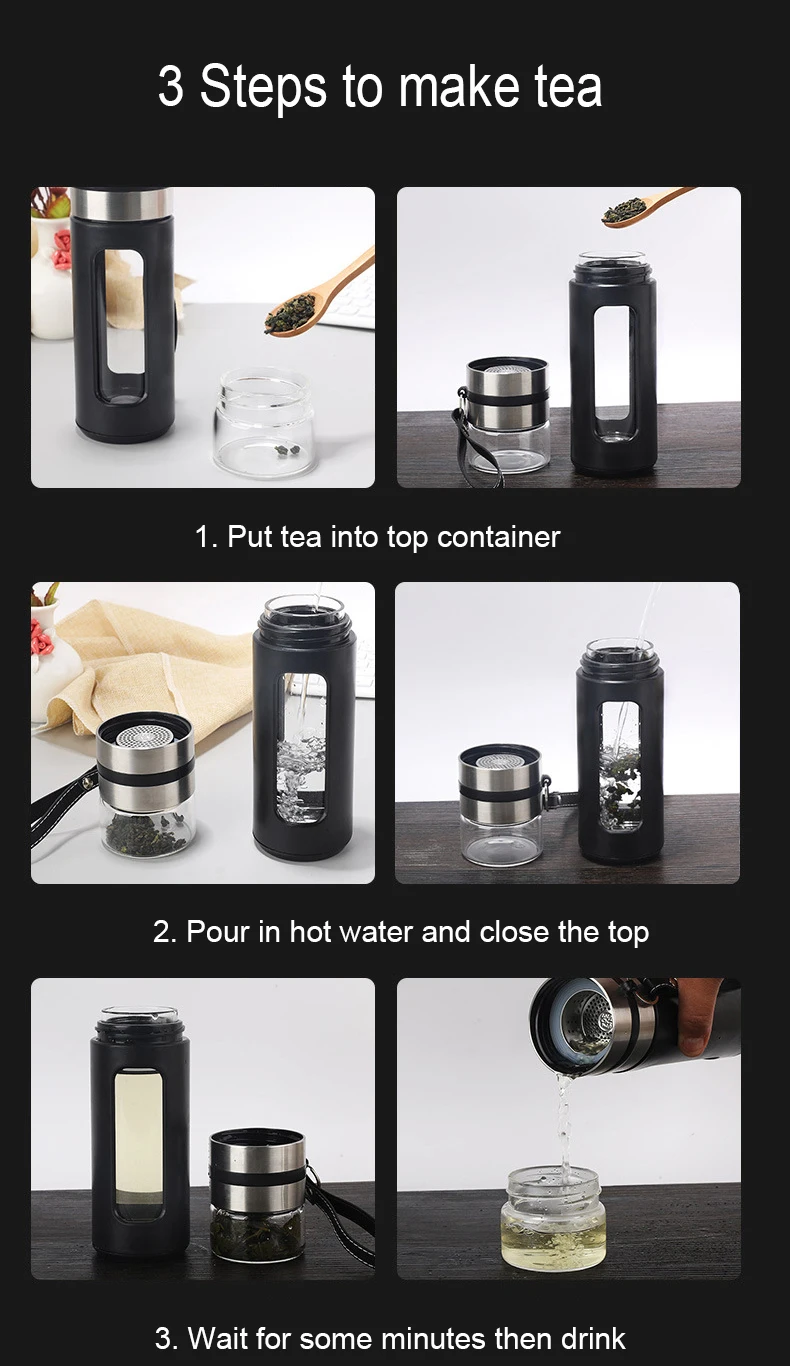 3 Steps to make tea

1. Put tea into top container

2. Pour in hot water and close the top

3. Wait for some minutes then drink