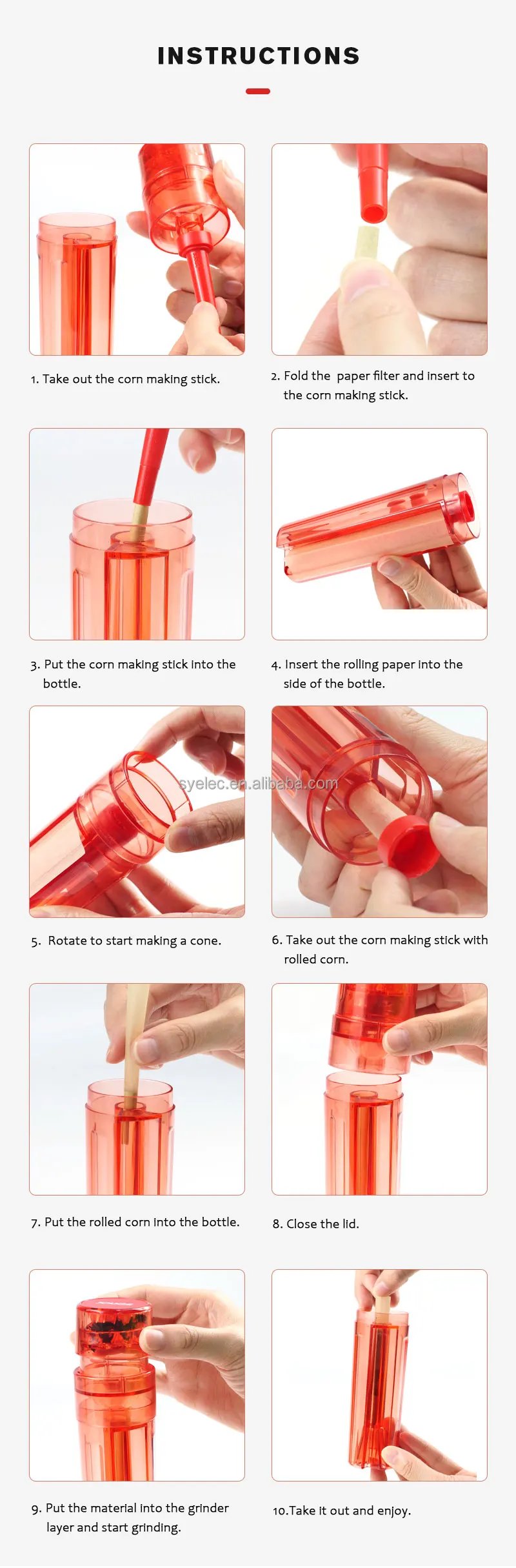 INSTRUCTIONS

1. Take out the corn making stick.

2. Fold the paper filter and insert to the corn making stick.

3. Put the corn making stick into the bottle.

4. Insert the rolling paper into the side of the bottle.

syelec.en.alibaba.com

5. Rotate to start making a cone.

6. Take out the corn making stick with rolled corn.

7. Put the rolled corn into the bottle.

8. Close the lid.

9. Put the material into the grinder layer and start grinding.

10.Take it out and enjoy.