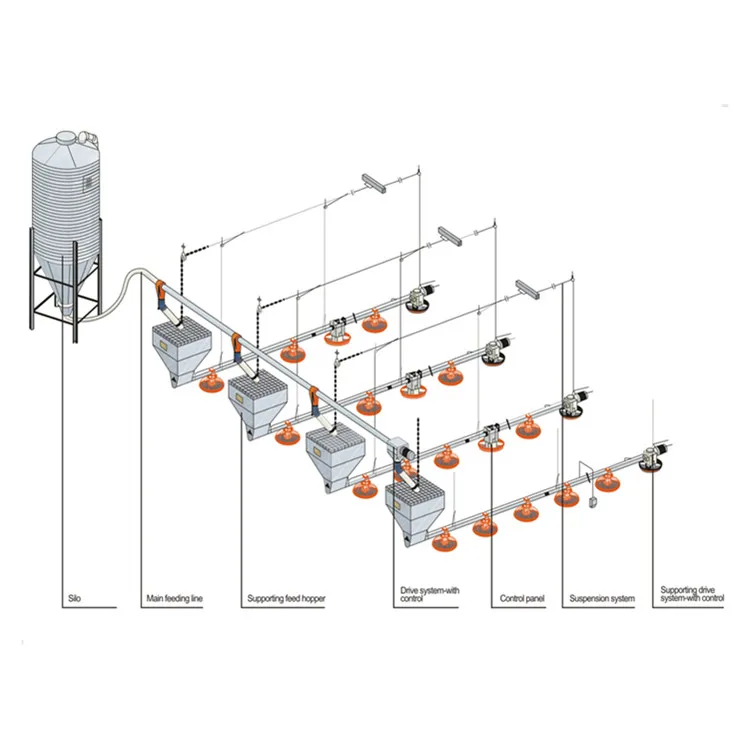 Silo

Main feeding line

Supporting feed hopper

Drive system-with control

Control panel

Suspension system

Supporting drive system-with control