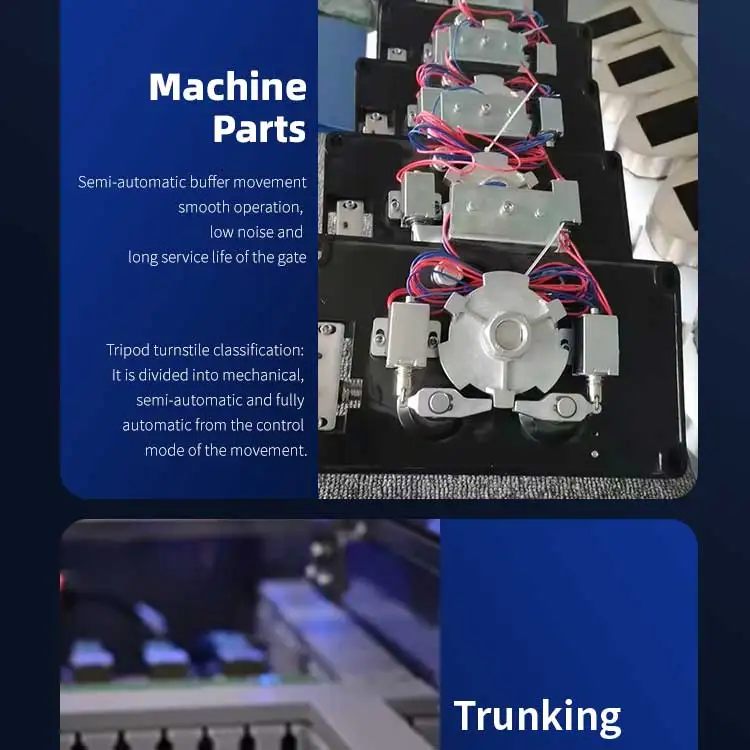 Machine Parts

Semi-automatic buffer movement smooth operation, low noise and long service life of the gate

Tripod turnstile classification: It is divided into mechanical, semi-automatic and fully automatic from the control mode of the movement.

Trunking