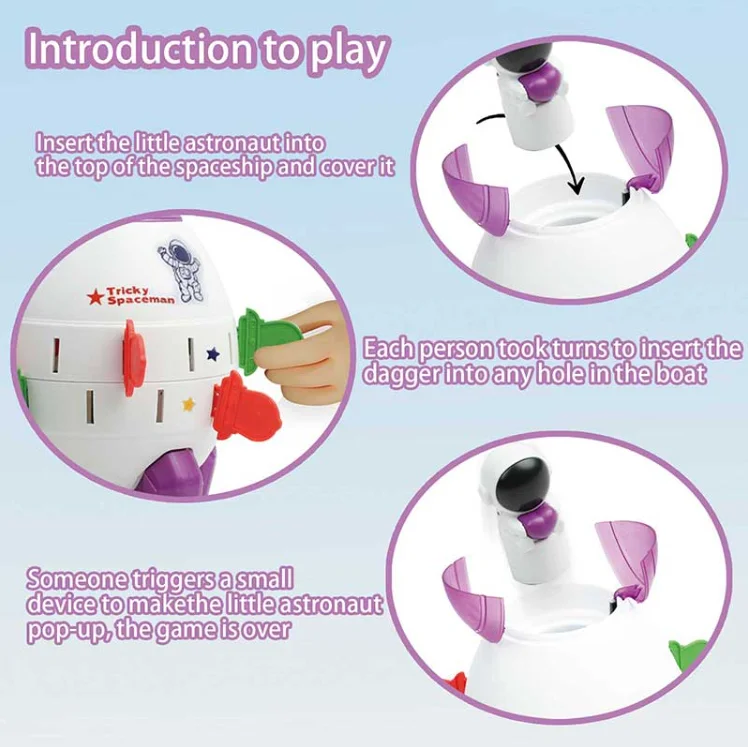 Introduction to play

Insert the little astronaut into the top of the spaceship and cover it

Tricky Spaceman

Each person took turns to insert the dagger into any hole in the boat

Someone triggers a small device to makethe little astronaut pop-up, the game is over