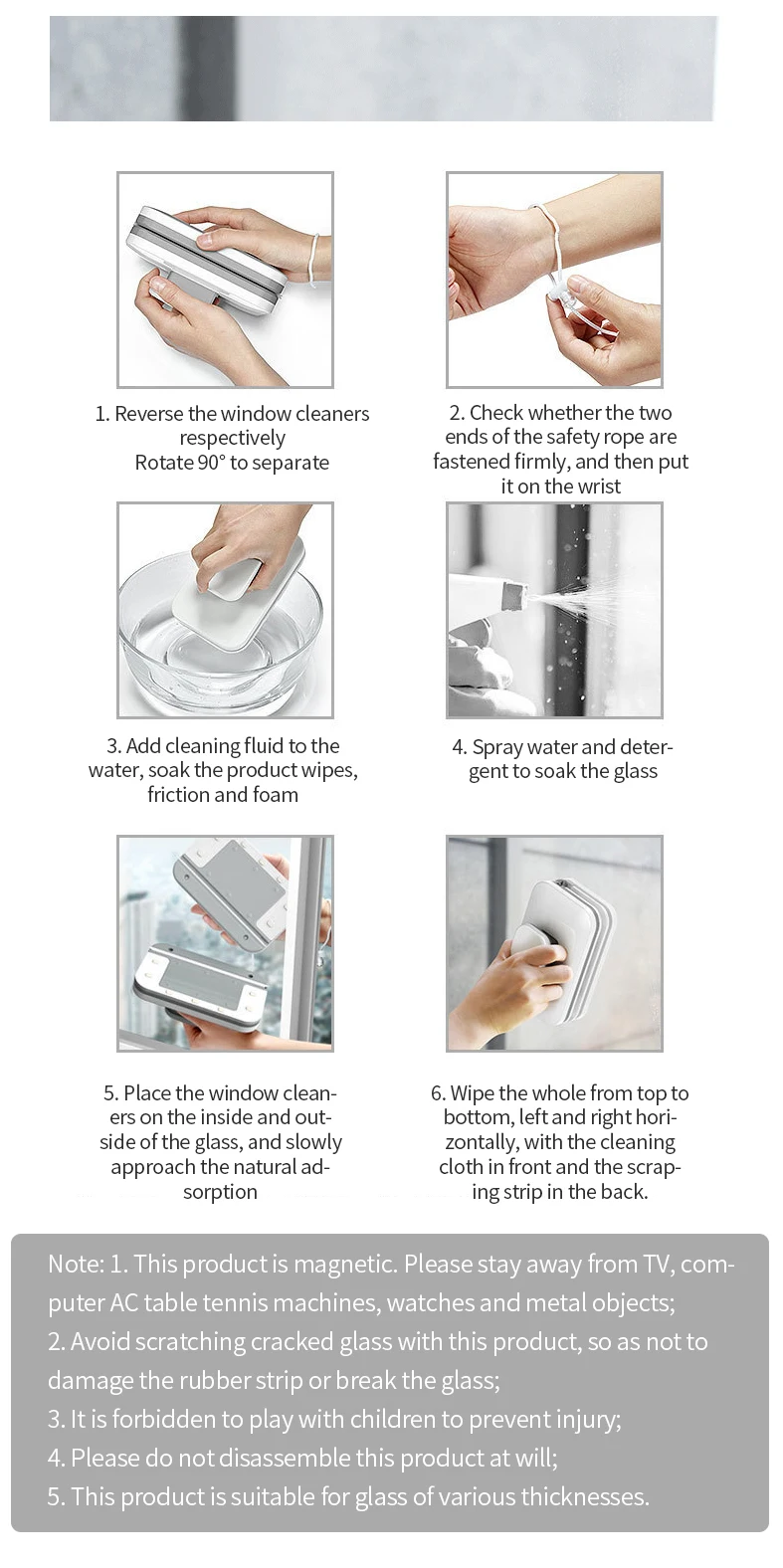 1. Reverse the window cleaners respectively
Rotate 90° to separate

2. Check whether the two ends of the safety rope are fastened firmly, and then put it on the wrist

3. Add cleaning fluid to the water, soak the product wipes, friction and foam

4. Spray water and detergent to soak the glass

5. Place the window cleaners on the inside and outside of the glass, and slowly approach the natural adsorption

6. Wipe the whole from top to bottom, left and right horizontally, with the cleaning cloth in front and the scraping strip in the back.

Note: 1. This product is magnetic. Please stay away from TV, computer AC table tennis machines, watches and metal objects;
2. Avoid scratching cracked glass with this product, so as not to damage the rubber strip or break the glass;
3. It is forbidden to play with children to prevent injury;
4. Please do not disassemble this product at will;
5. This product is suitable for glass of various thicknesses.