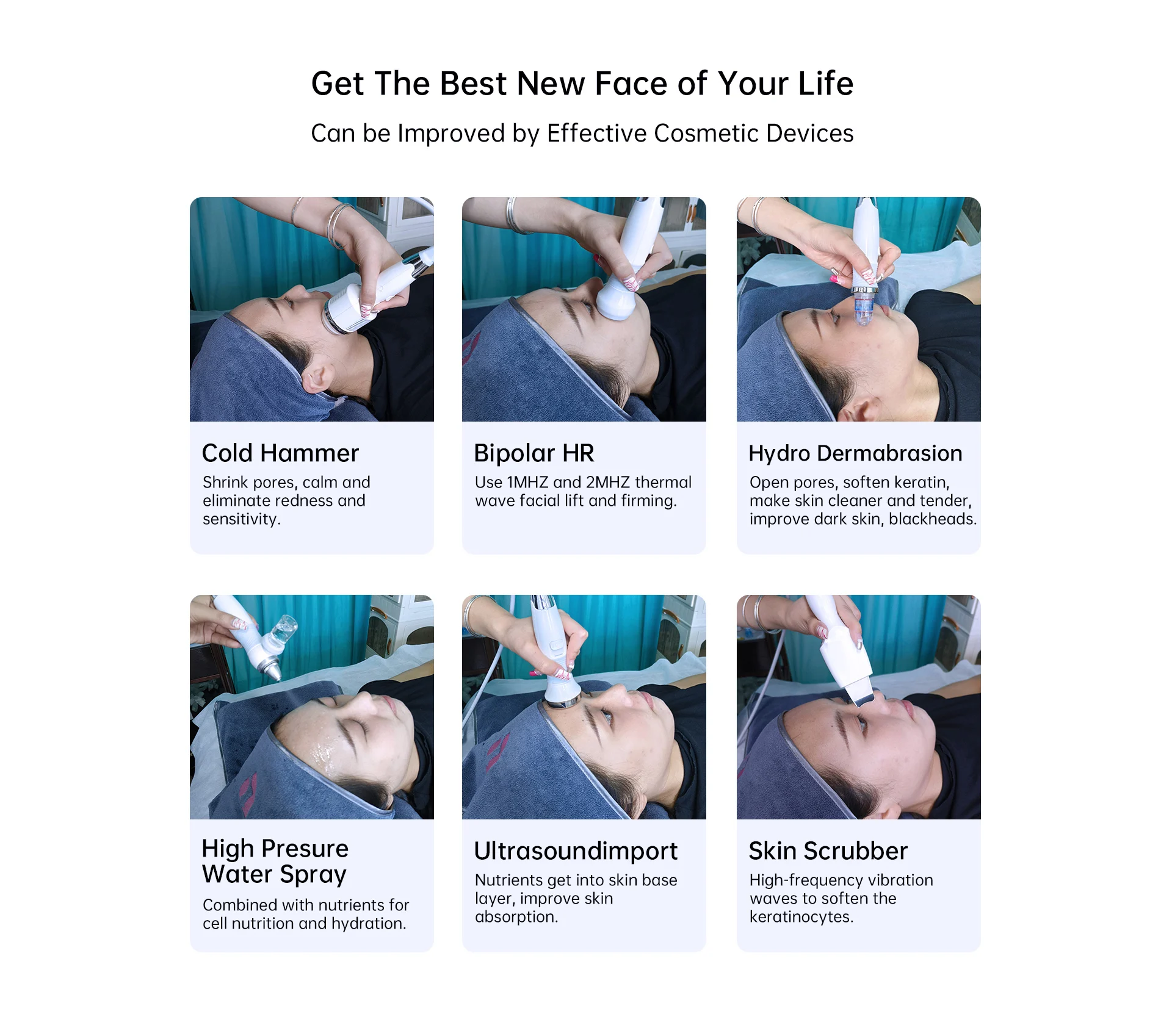 Get The Best New Face of Your Life

Can be Improved by Effective Cosmetic Devices

Cold Hammer

Shrink pores, calm and eliminate redness and sensitivity.

Bipolar HR

Use 1MHZ and 2MHZ thermal wave facial lift and firming.

Hydro Dermabrasion

Open pores, soften keratin, make skin cleaner and tender, improve dark skin, blackheads.

High Presure Water Spray

Combined with nutrients for cell nutrition and hydration.

Ultrasoundimport

Nutrients get into skin base layer, improve skin absorption.

Skin Scrubber

High-frequency vibration waves to soften the keratinocytes.