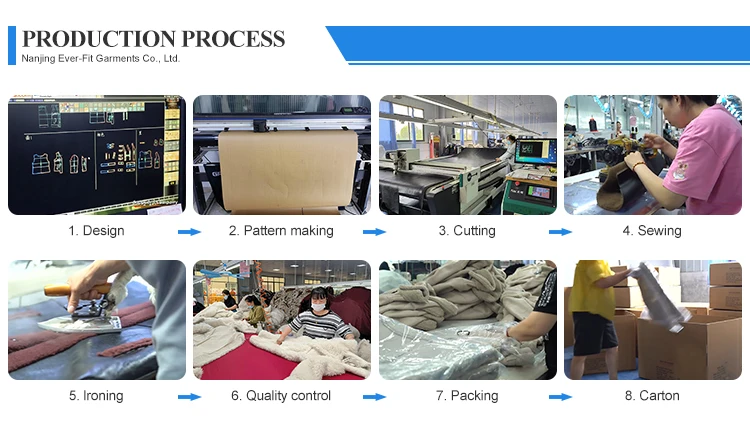 PRODUCTION PROCESS
Nanjing Ever-Fit Garments Co., Ltd.

1. Design
2. Pattern making
3. Cutting
4. Sewing
5. Ironing
6. Quality control
7. Packing
8. Carton