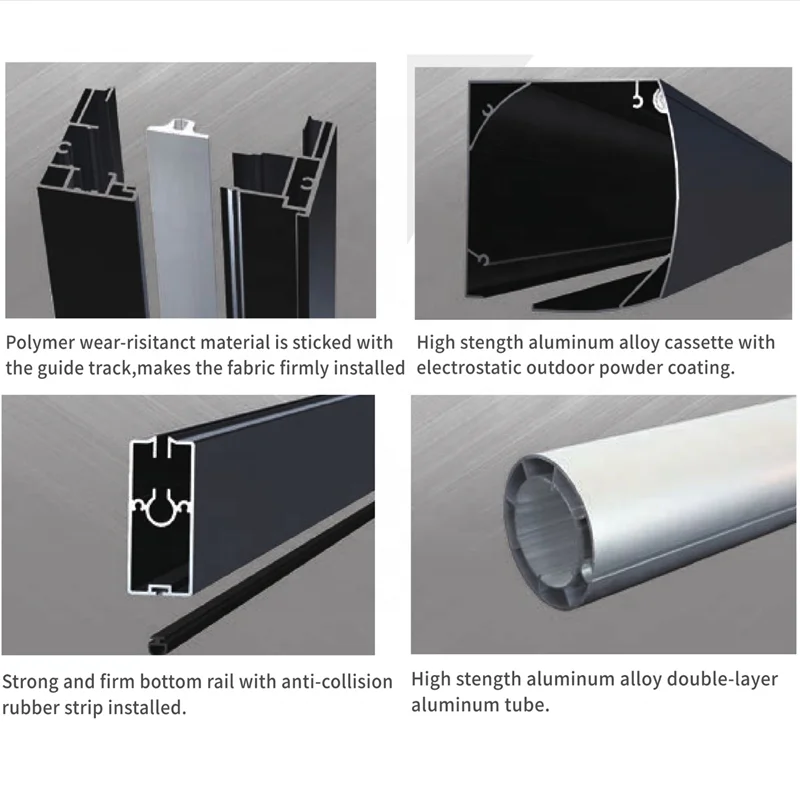 Polymer wear-risitanct material is sticked with the guide track,makes the fabric firmly installed

High stength aluminum alloy cassette with electrostatic outdoor powder coating.

Strong and firm bottom rail with anti-collision rubber strip installed.

High stength aluminum alloy double-layer aluminum tube.