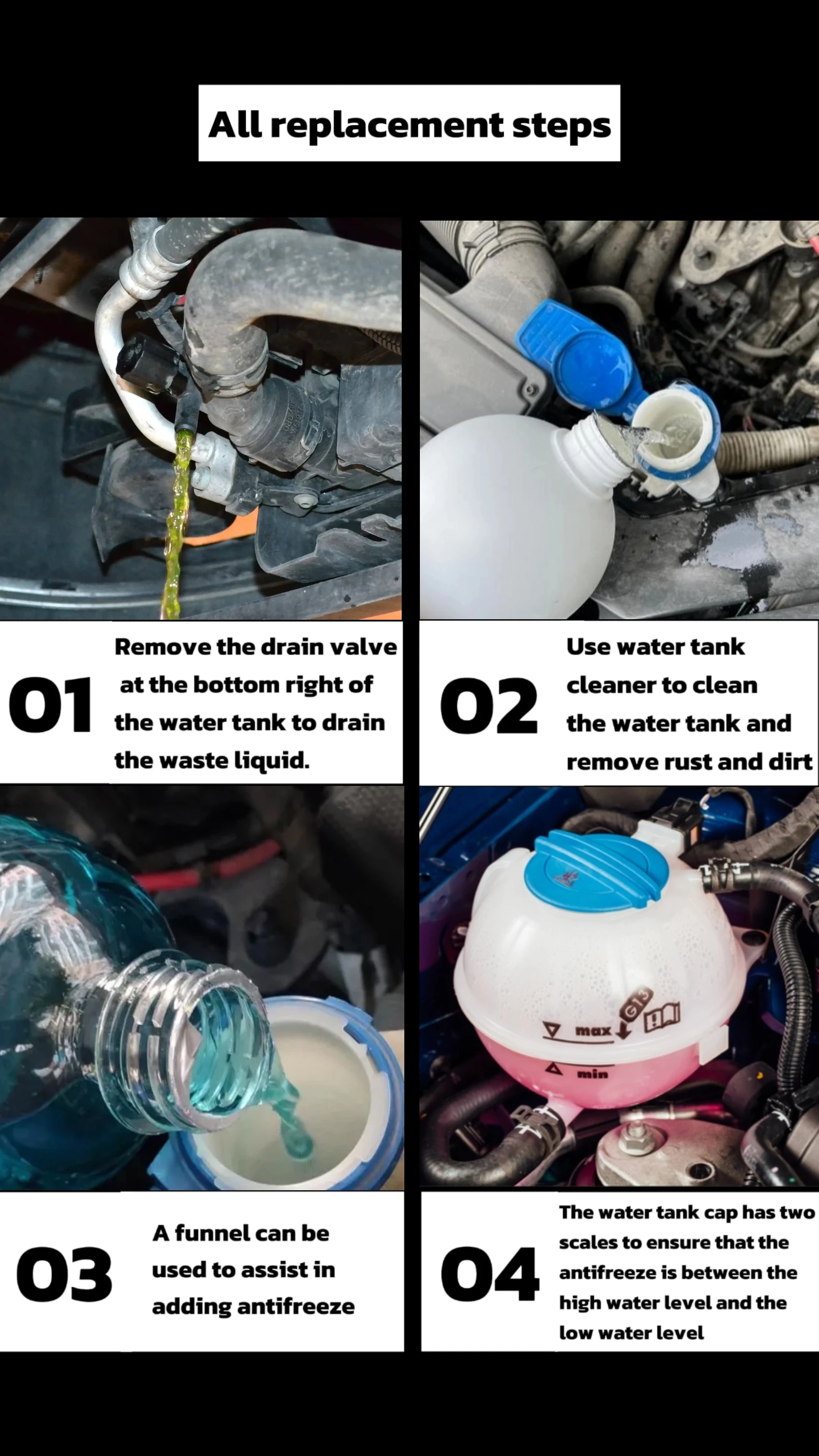 All replacement steps

01 Remove the drain valve at the bottom right of the water tank to drain the waste liquid.

02 Use water tank cleaner to clean the water tank and remove rust and dirt

max G13

min

03 A funnel can be used to assist in adding antifreeze

04 The water tank cap has two scales to ensure that the antifreeze is between the high water level and the low water level