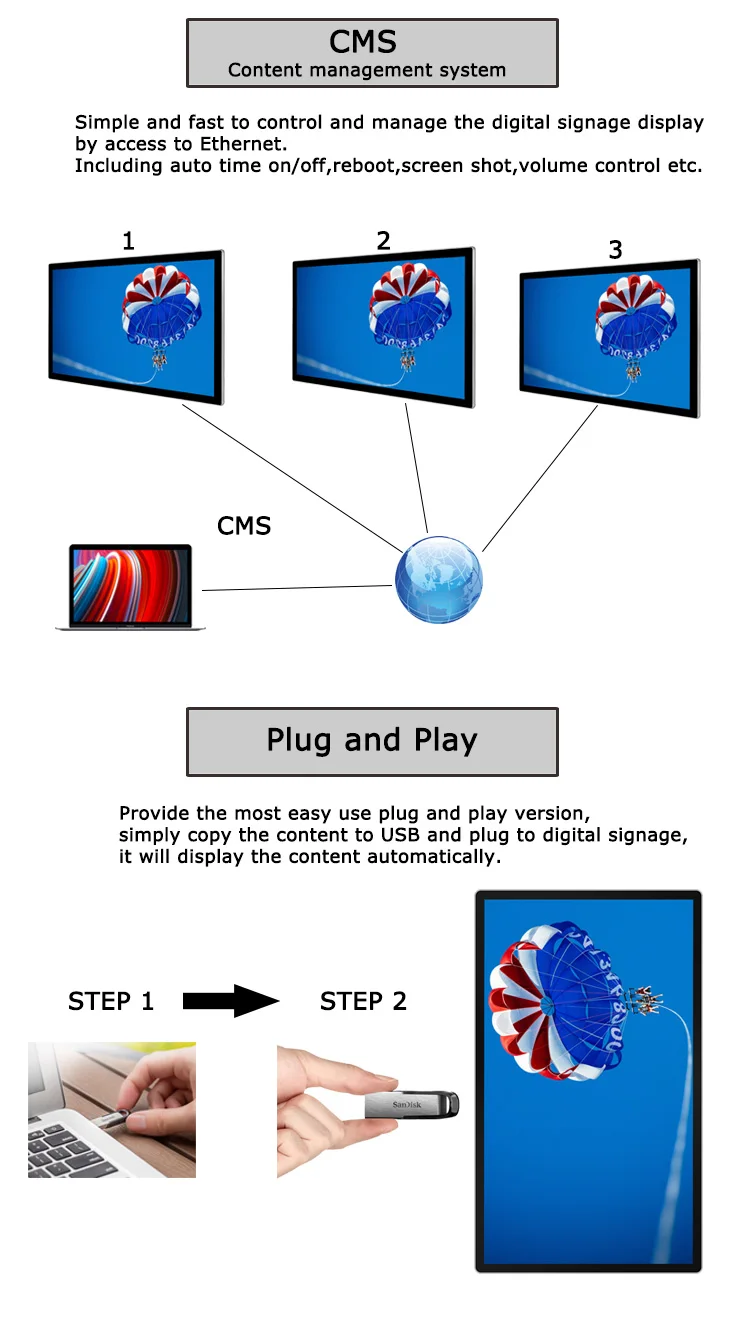 CMS
Content management system

Simple and fast to control and manage the digital signage display by access to Ethernet.
Including auto time on/off,reboot,screen shot,volume control etc.

1

2

3

CMS

Plug and Play

Provide the most easy use plug and play version, simply copy the content to USB and plug to digital signage, it will display the content automatically.

STEP 1

STEP 2

SanDisk