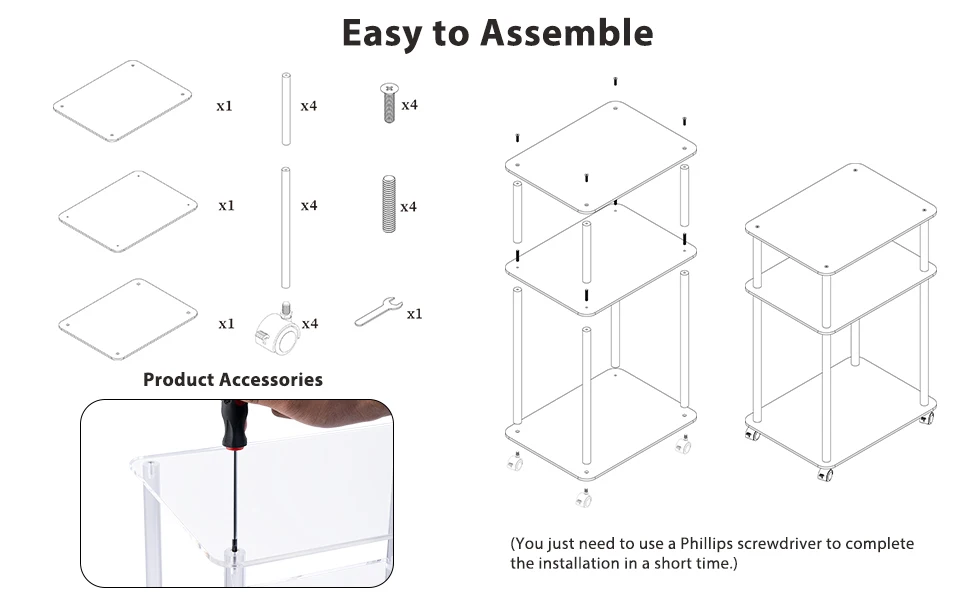 Easy to Assemble

x1

x4

x4

x1

x4

x4

x1

x4

x1

Product Accessories

(You just need to use a Phillips screwdriver to complete the installation in a short time.)