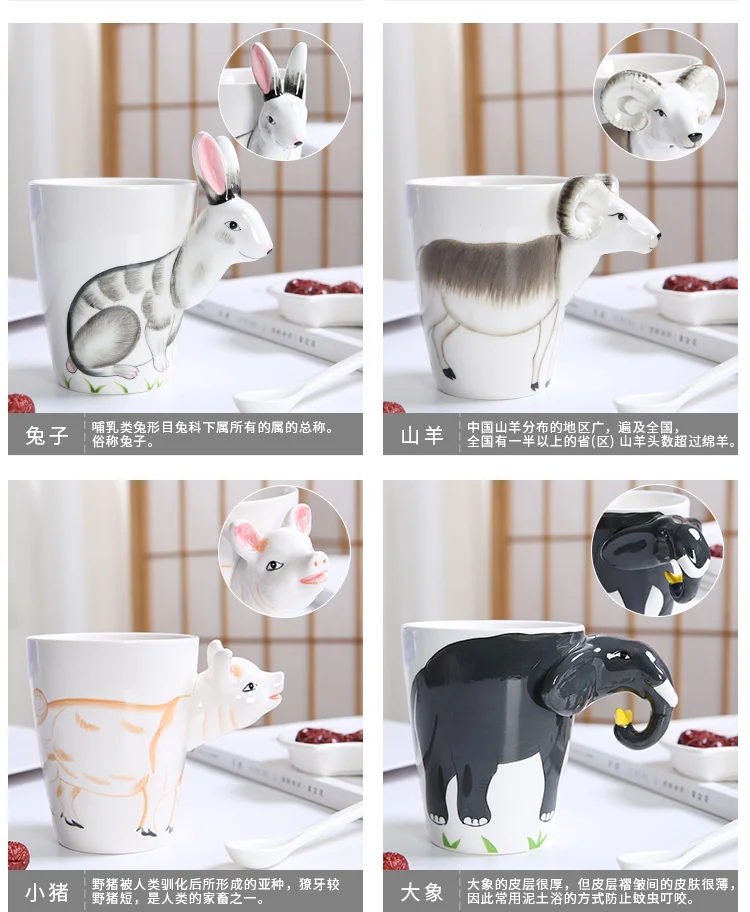 兔子
哺乳类兔形目兔科下属所有的属的总称。俗称兔子。

山羊
中国山羊分布的地区广，遍及全国，全国有一半以上的省(区) 山羊头数超过绵羊。

小猪
野猪被人类驯化后所形成的亚种，獠牙较野猪短，是人类的家畜之一。

大象
大象的皮层很厚，但皮层褶皱间的皮肤很薄，因此常用泥土浴的方式防止蚊虫叮咬。