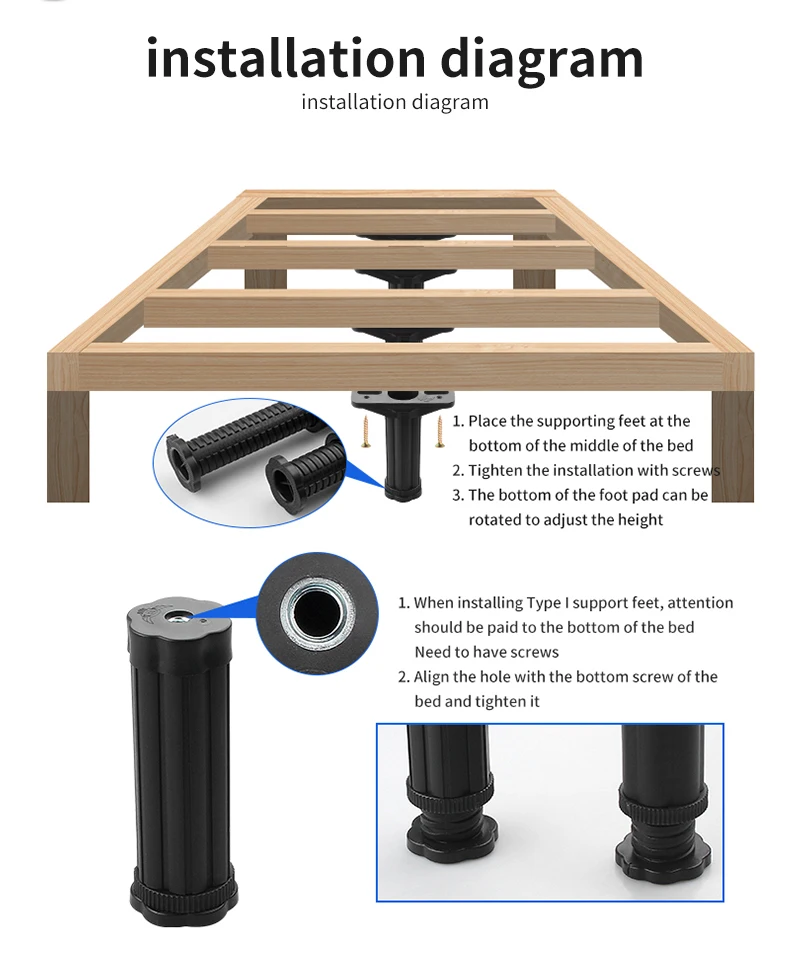 installation diagram

installation diagram

1. Place the supporting feet at the bottom of the middle of the bed
2. Tighten the installation with screws
3. The bottom of the foot pad can be rotated to adjust the height

1. When installing Type I support feet, attention should be paid to the bottom of the bed Need to have screws
2. Align the hole with the bottom screw of the bed and tighten it