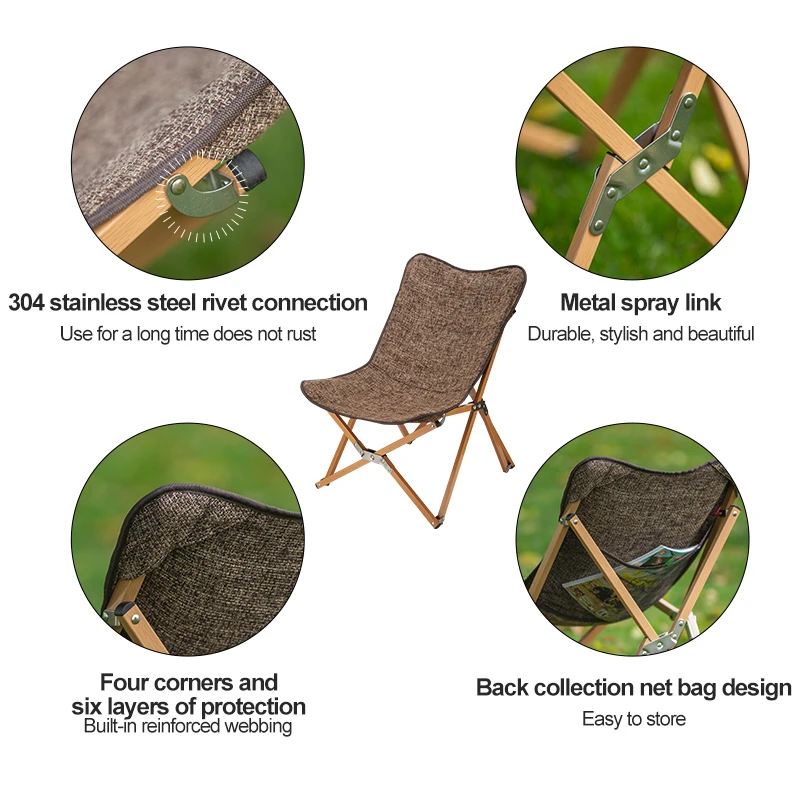 304 stainless steel rivet connection
Use for a long time does not rust

Metal spray link
Durable, stylish and beautiful

Four corners and six layers of protection
Built-in reinforced webbing

Back collection net bag design
Easy to store