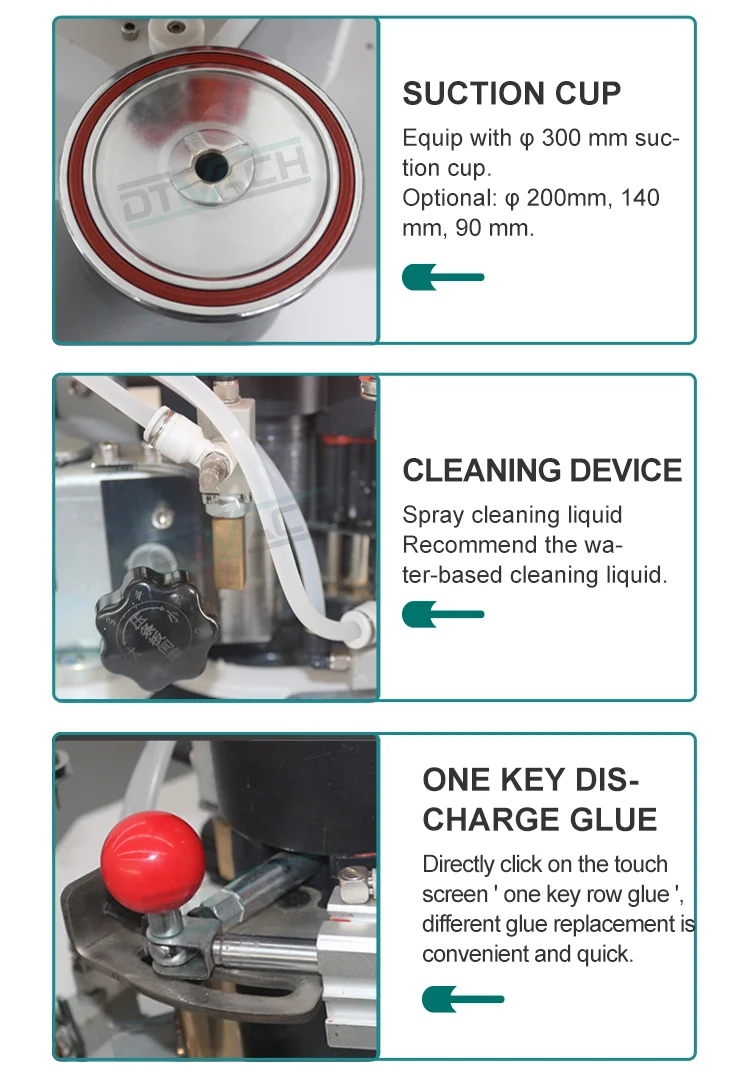 DTECH

SUCTION CUP

Equip with φ 300 mm suction cup.
Optional: φ 200mm, 140 mm, 90 mm.

CLEANING DEVICE

Spray cleaning liquid
Recommend the water-based cleaning liquid.

ONE KEY DISCHARGE GLUE

Directly click on the touch screen ' one key row glue ', different glue replacement is convenient and quick.