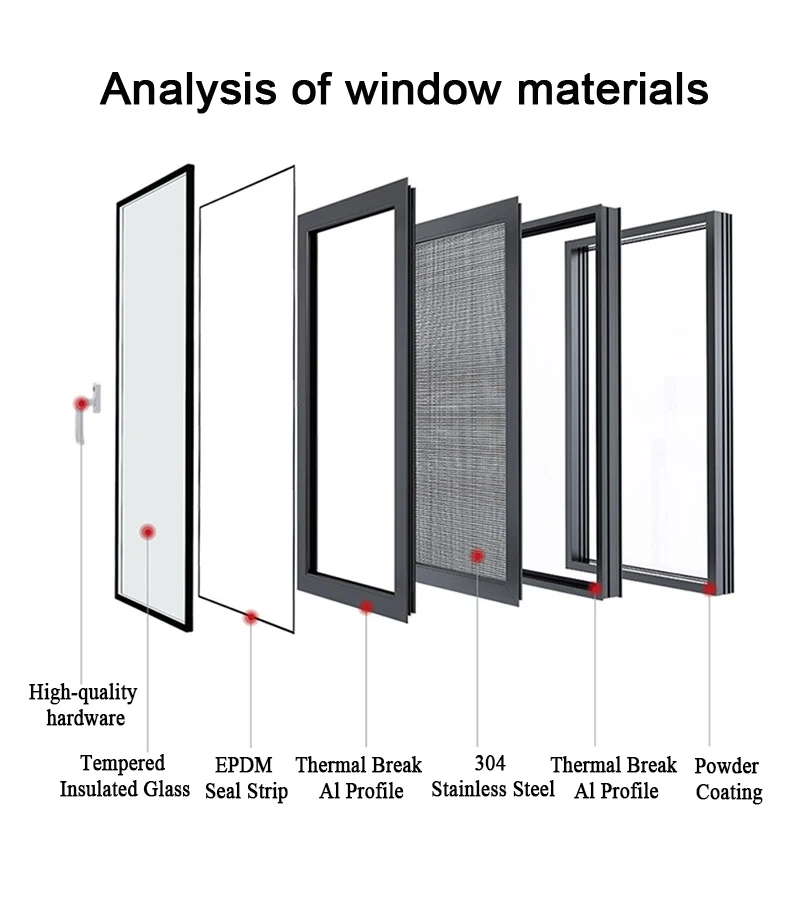 Analysis of window materials

High-quality hardware

Tempered Insulated Glass

EPDM Seal Strip

Thermal Break Al Profile

304 Stainless Steel

Thermal Break Al Profile

Powder Coating