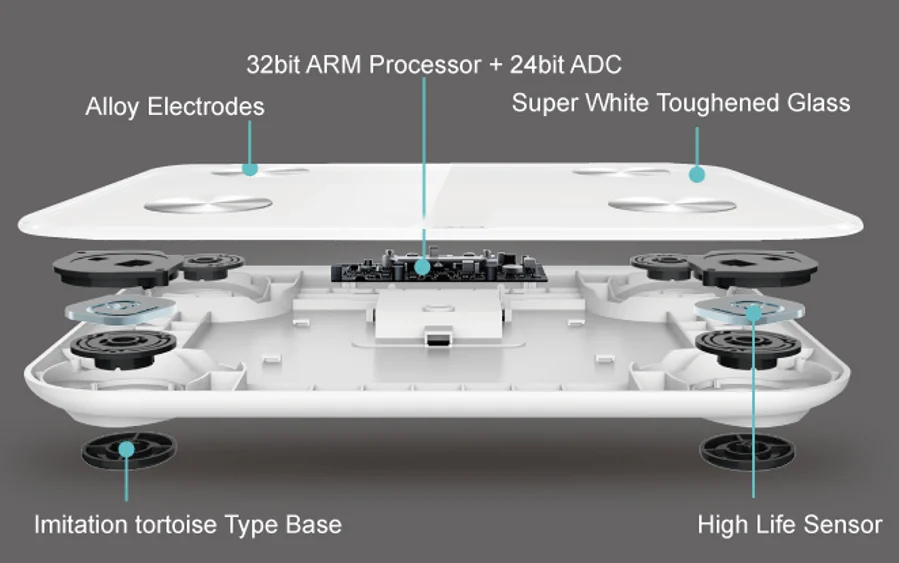 32bit ARM Processor + 24bit ADC

Alloy Electrodes

Super White Toughened Glass

Imitation tortoise Type Base

High Life Sensor